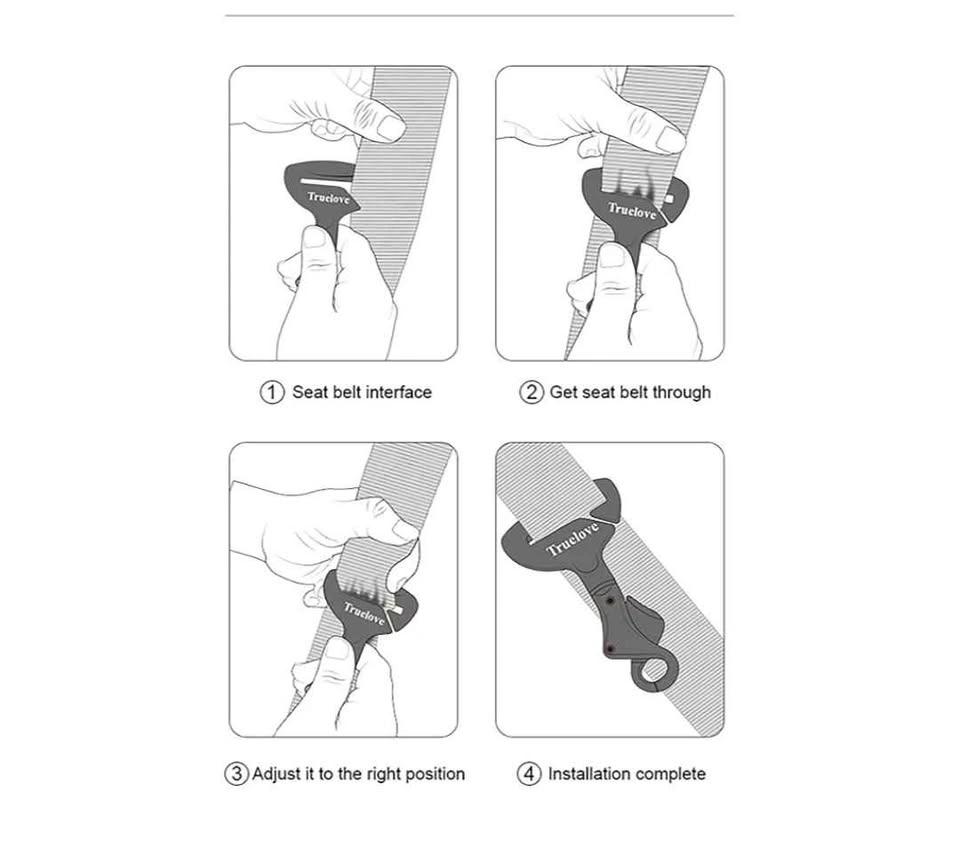 Truelove

① Seat belt interface

Truelove

② Get seat belt through

Truelove

③ Adjust it to the right position

Truelove

④ Installation complete