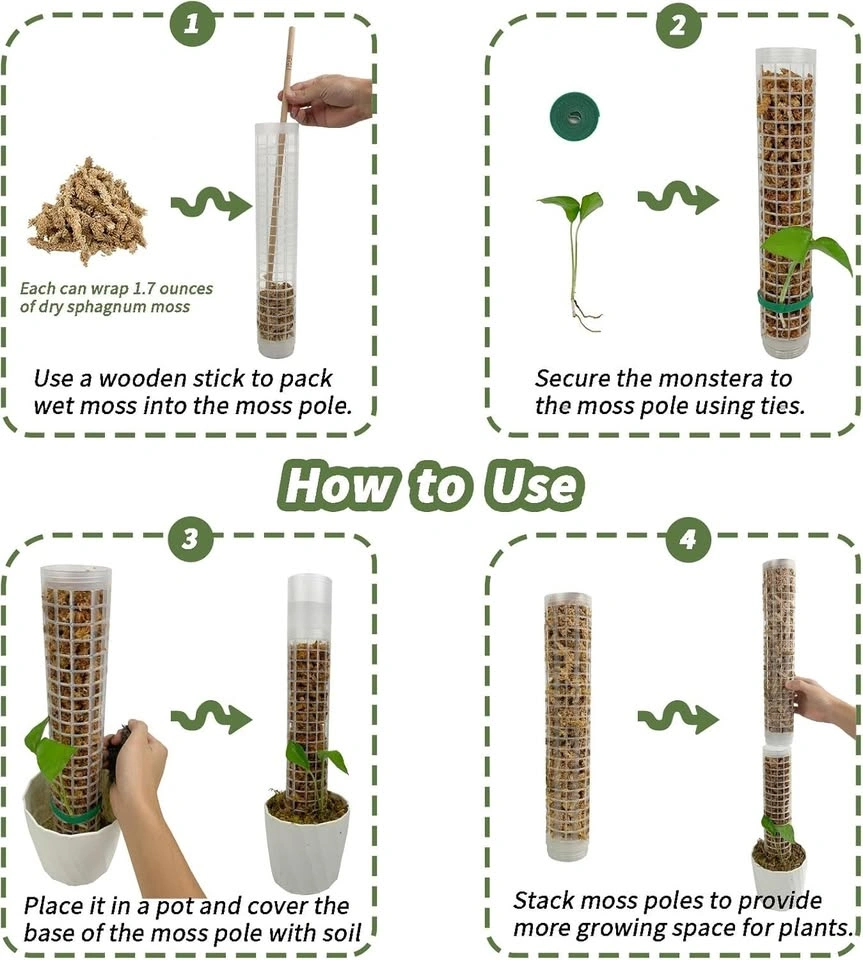 1

Each can wrap 1.7 ounces of dry sphagnum moss

Use a wooden stick to pack wet moss into the moss pole.

2

Secure the monstera to the moss pole using ties.

How to Use

3

Place it in a pot and cover the base of the moss pole with soil

4

Stack moss poles to provide more growing space for plants.