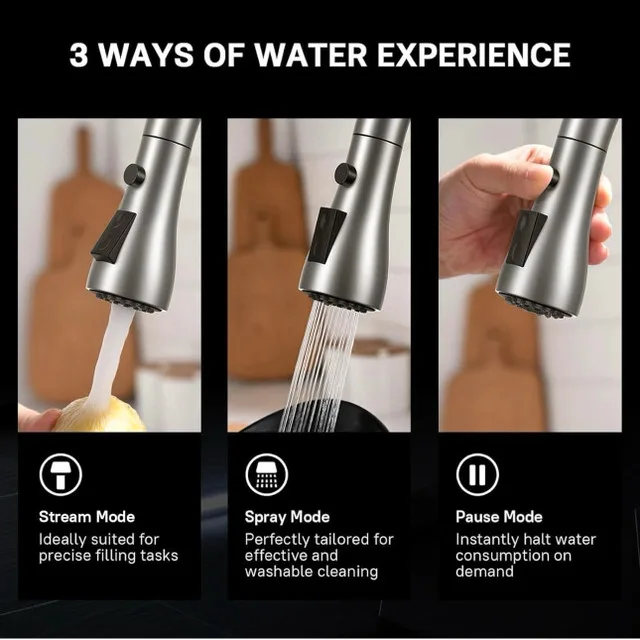 3 WAYS OF WATER EXPERIENCE

Stream Mode
Ideally suited for precise filling tasks

Spray Mode
Perfectly tailored for effective and washable cleaning

Pause Mode
Instantly halt water consumption on demand