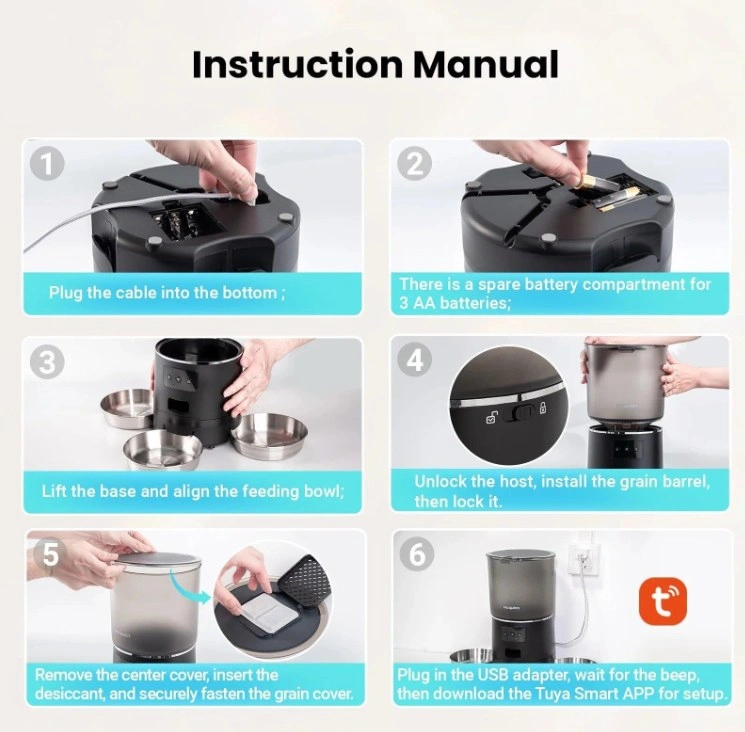 Instruction Manual

1

Plug the cable into the bottom ;

2

There is a spare battery compartment for 3 AA batteries;

3

Lift the base and align the feeding bowl;

4

Unlock the host, install the grain barrel, then lock it.

5

Remove the center cover, insert the desiccant, and securely fasten the grain cover.

6

Plug in the USB adapter, wait for the beep, then download the Tuya Smart APP for setup.