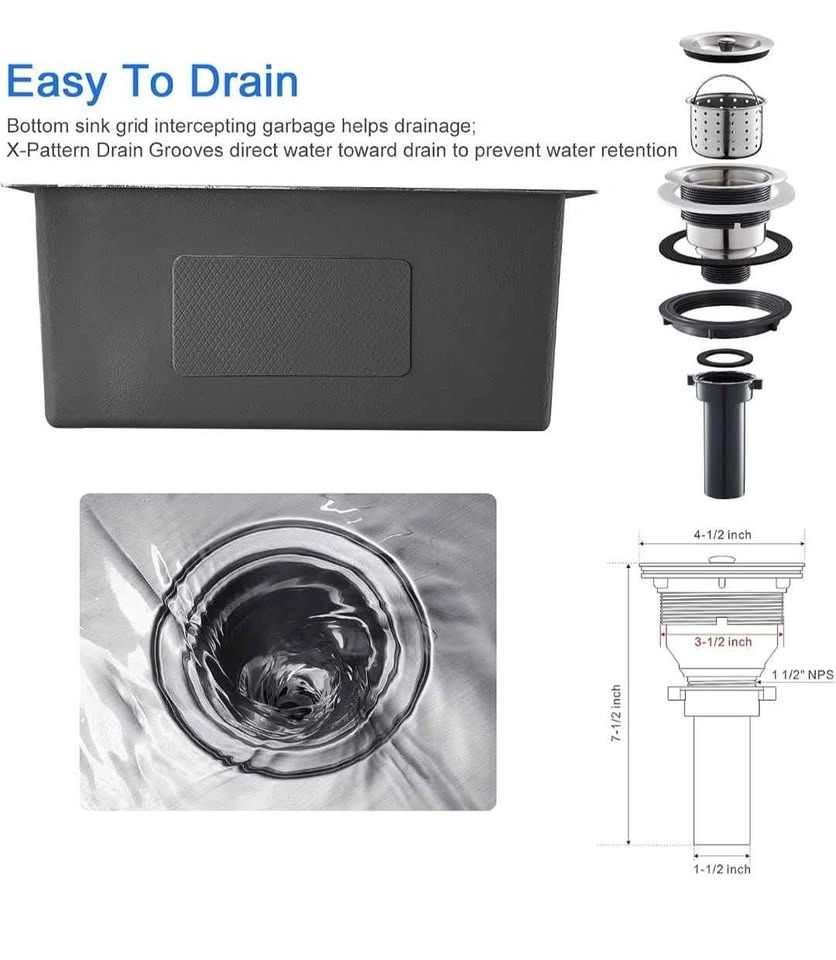 Easy To Drain

Bottom sink grid intercepting garbage helps drainage;
X-Pattern Drain Grooves direct water toward drain to prevent water retention

4-1/2 inch
3-1/2 inch
1 1/2" NPS
7-1/2 inch
1-1/2 inch