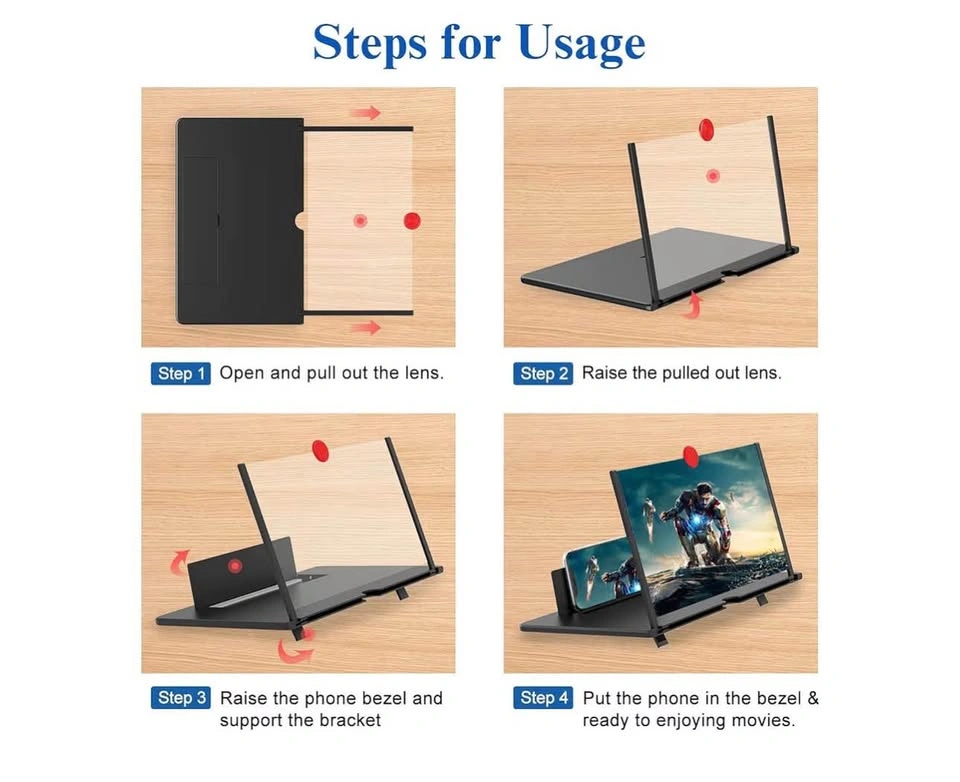 Steps for Usage

Step 1 Open and pull out the lens.

Step 2 Raise the pulled out lens.

Step 3 Raise the phone bezel and support the bracket

Step 4 Put the phone in the bezel & ready to enjoying movies.