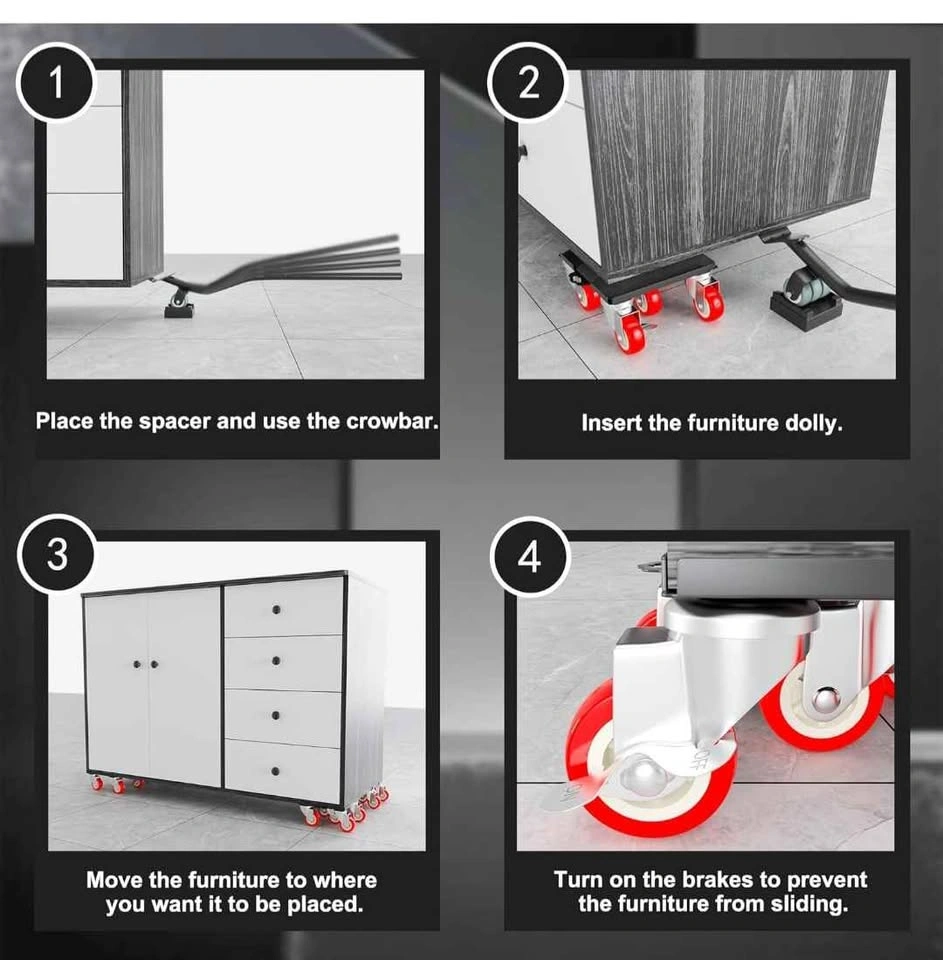 1

Place the spacer and use the crowbar.

2

Insert the furniture dolly.

3

Move the furniture to where you want it to be placed.

4

OFF

Turn on the brakes to prevent the furniture from sliding.