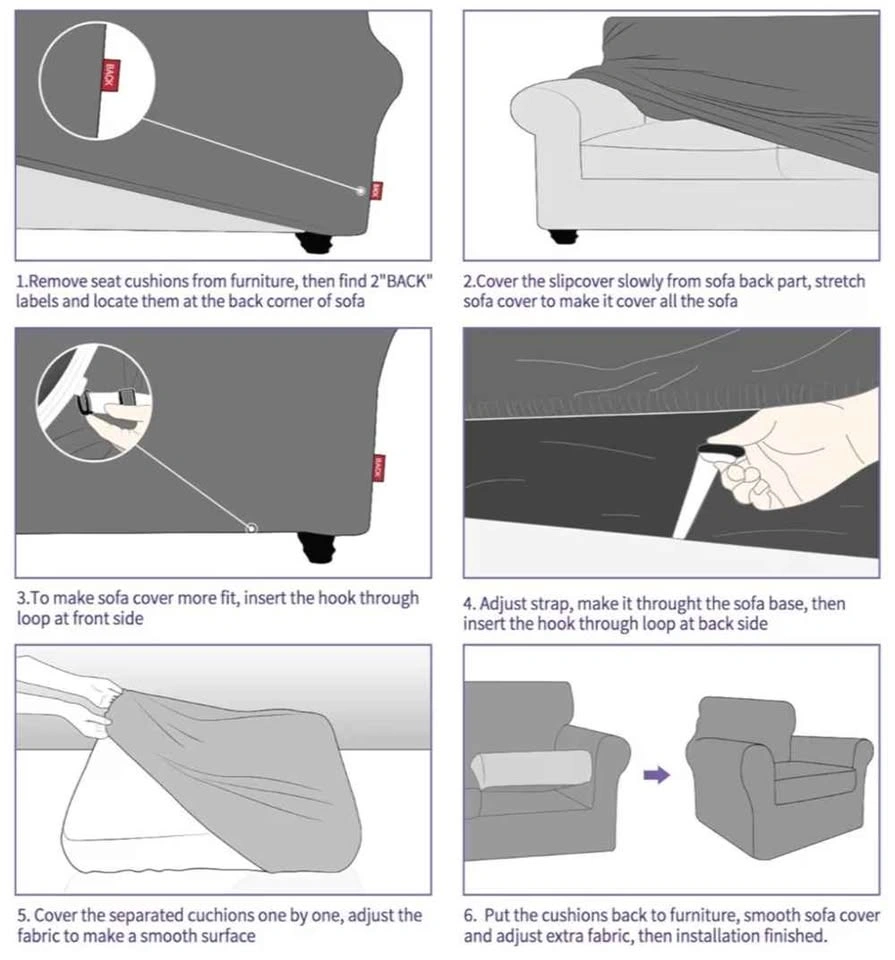 BACK

BACK

1.Remove seat cushions from furniture, then find 2"BACK" labels and locate them at the back corner of sofa

2.Cover the slipcover slowly from sofa back part, stretch sofa cover to make it cover all the sofa

BACK

3.To make sofa cover more fit, insert the hook through loop at front side

4. Adjust strap, make it throught the sofa base, then insert the hook through loop at back side

5. Cover the separated cuchions one by one, adjust the fabric to make a smooth surface

6. Put the cushions back to furniture, smooth sofa cover and adjust extra fabric, then installation finished.