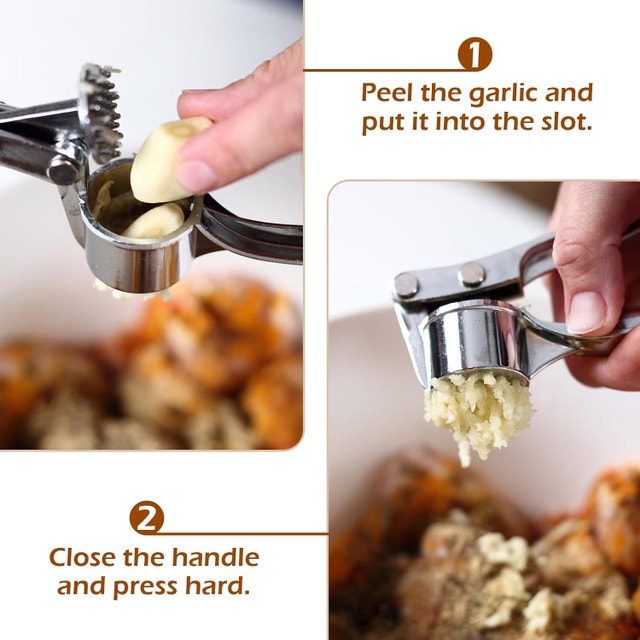 1
Peel the garlic and put it into the slot.

2
Close the handle and press hard.