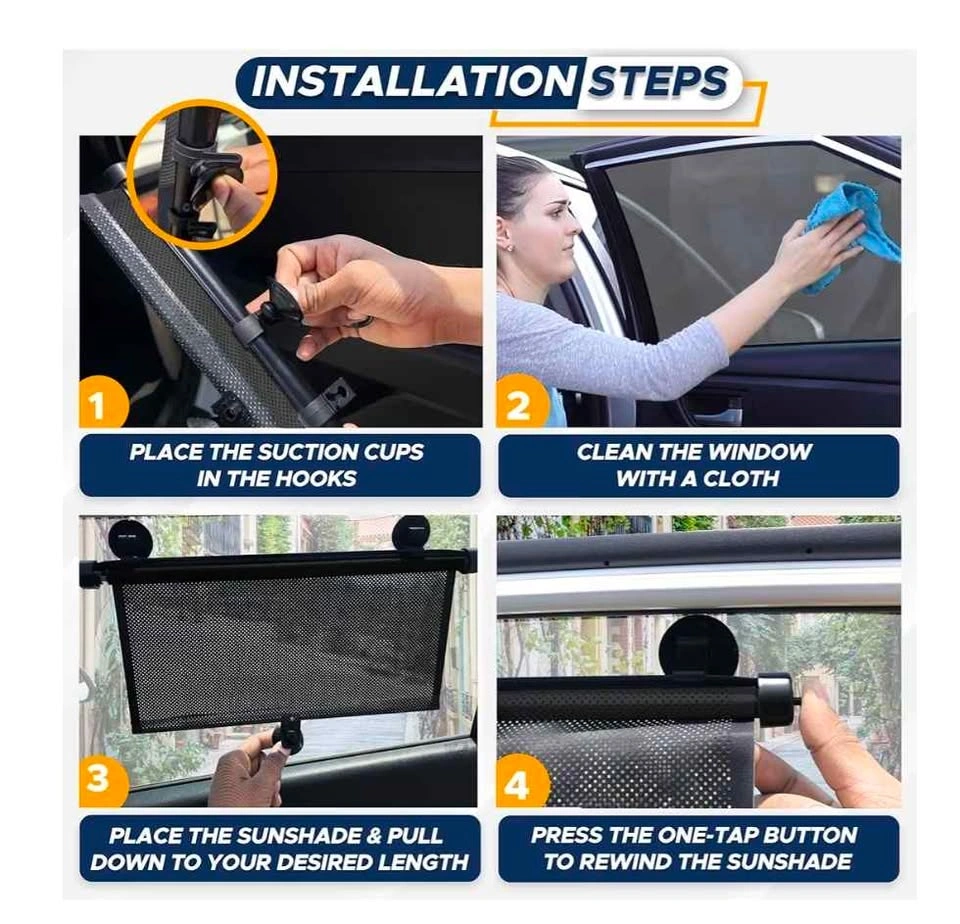 INSTALLATION STEPS

1

PLACE THE SUCTION CUPS IN THE HOOKS

2

CLEAN THE WINDOW WITH A CLOTH

3

PLACE THE SUNSHADE & PULL DOWN TO YOUR DESIRED LENGTH

4

PRESS THE ONE-TAP BUTTON TO REWIND THE SUNSHADE