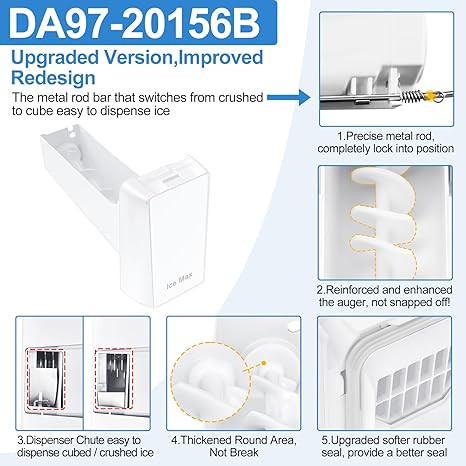 DA97-20156B

Upgraded Version,Improved Redesign

The metal rod bar that switches from crushed to cube easy to dispense ice

Ice Max

1.Precise metal rod, completely lock into position

2.Reinforced and enhanced the auger, not snapped off!

3.Dispenser Chute easy to dispense cubed / crushed ice

4.Thickened Round Area, Not Break

5.Upgraded softer rubber seal, provide a better seal