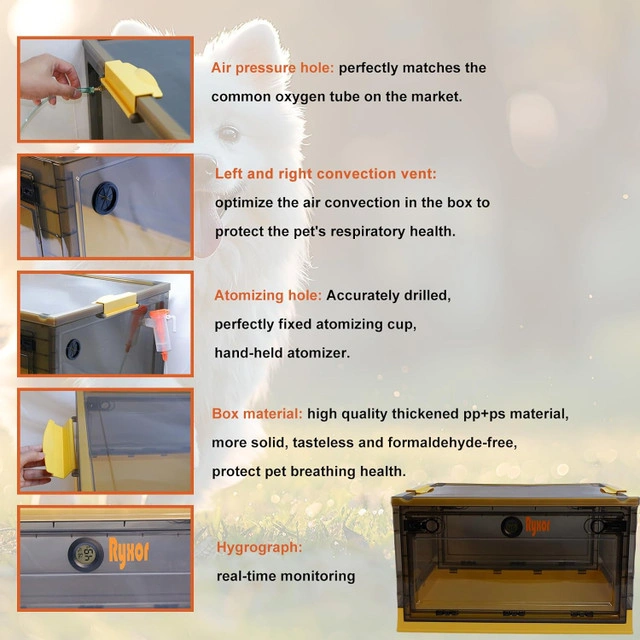 Air pressure hole: perfectly matches the common oxygen tube on the market.

Left and right convection vent: optimize the air convection in the box to protect the pet's respiratory health.

Atomizing hole: Accurately drilled, perfectly fixed atomizing cup, hand-held atomizer.

Box material: high quality thickened pp+ps material, more solid, tasteless and formaldehyde-free, protect pet breathing health.

Ryxor

Hygrograph: real-time monitoring

Ryxor