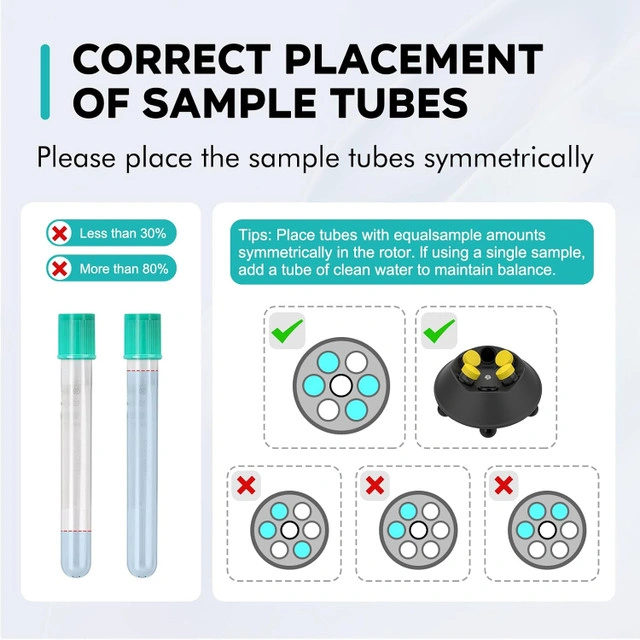 CORRECT PLACEMENT OF SAMPLE TUBES

Please place the sample tubes symmetrically

Less than 30%

More than 80%

Tips: Place tubes with equalsample amounts symmetrically in the rotor. If using a single sample, add a tube of clean water to maintain balance.