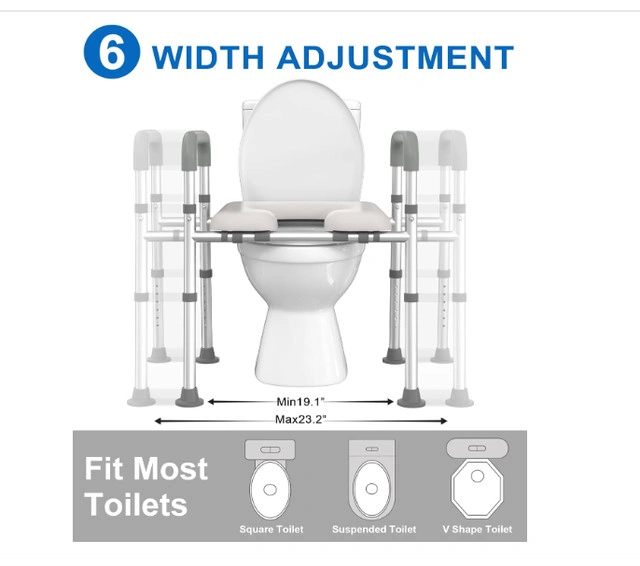 6 WIDTH ADJUSTMENT

Min19.1"

Max23.2"

Fit Most Toilets

Square Toilet

Suspended Toilet

V Shape Toilet