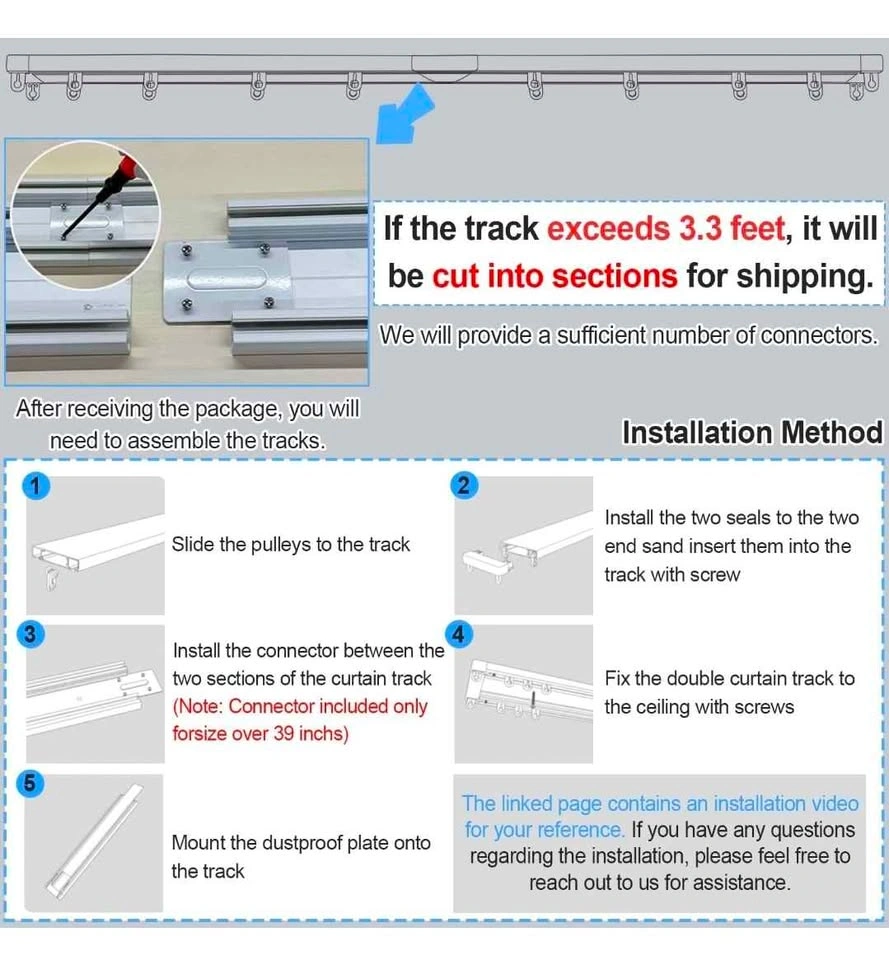 If the track exceeds 3.3 feet, it will be cut into sections for shipping.

We will provide a sufficient number of connectors.

After receiving the package, you will need to assemble the tracks.

Installation Method

1

Slide the pulleys to the track

2

Install the two seals to the two end sand insert them into the track with screw

3

Install the connector between the two sections of the curtain track (Note: Connector included only forsize over 39 inchs)

4

Fix the double curtain track to the ceiling with screws

5

Mount the dustproof plate onto the track

The linked page contains an installation video for your reference. If you have any questions regarding the installation, please feel free to reach out to us for assistance.