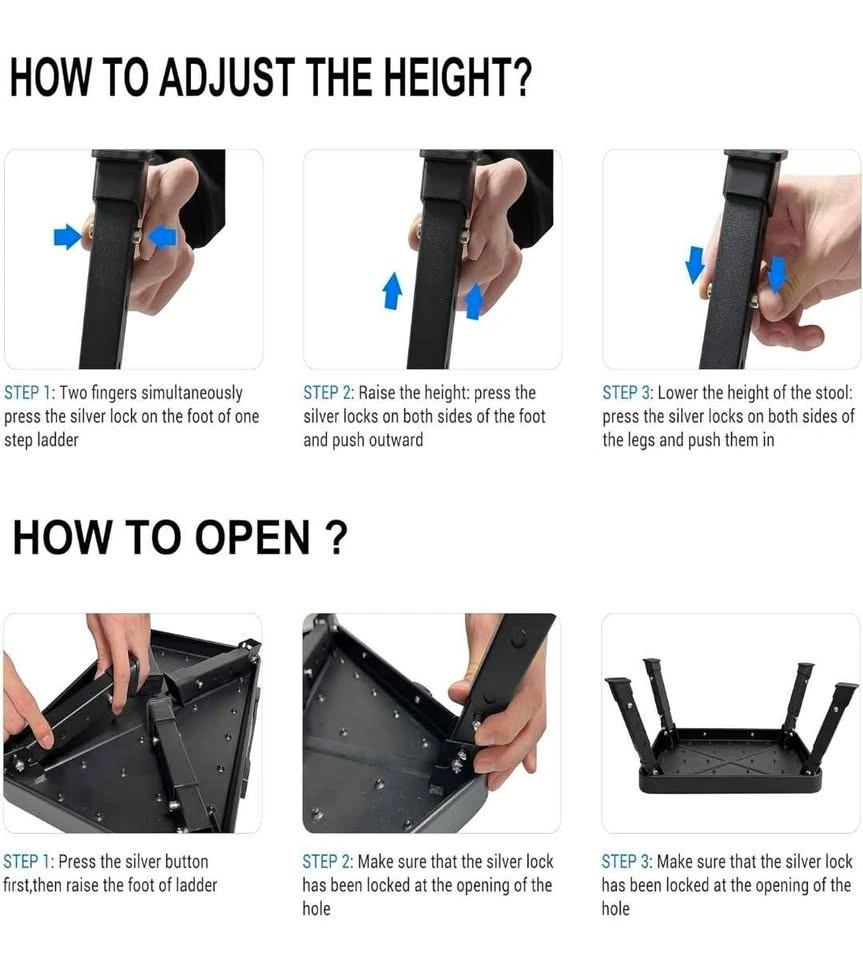 HOW TO ADJUST THE HEIGHT?

STEP 1: Two fingers simultaneously press the silver lock on the foot of one step ladder

STEP 2: Raise the height: press the silver locks on both sides of the foot and push outward

STEP 3: Lower the height of the stool: press the silver locks on both sides of the legs and push them in

HOW TO OPEN ?

STEP 1: Press the silver button first,then raise the foot of ladder

STEP 2: Make sure that the silver lock has been locked at the opening of the hole

STEP 3: Make sure that the silver lock has been locked at the opening of the hole