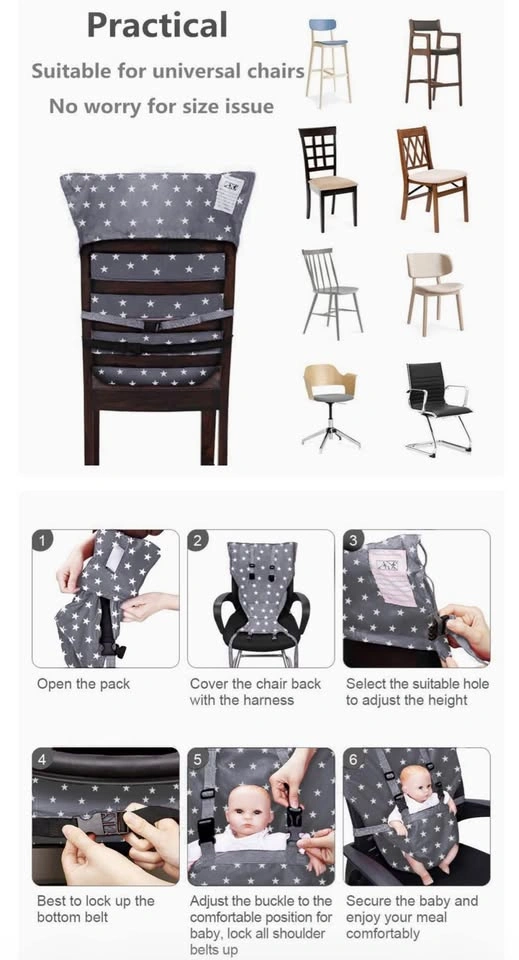 Practical

Suitable for universal chairs

No worry for size issue

1
Open the pack

2
Cover the chair back with the harness

3
Select the suitable hole to adjust the height

4
Best to lock up the bottom belt

5
Adjust the buckle to the comfortable position for baby, lock all shoulder belts up

6
Secure the baby and enjoy your meal comfortably