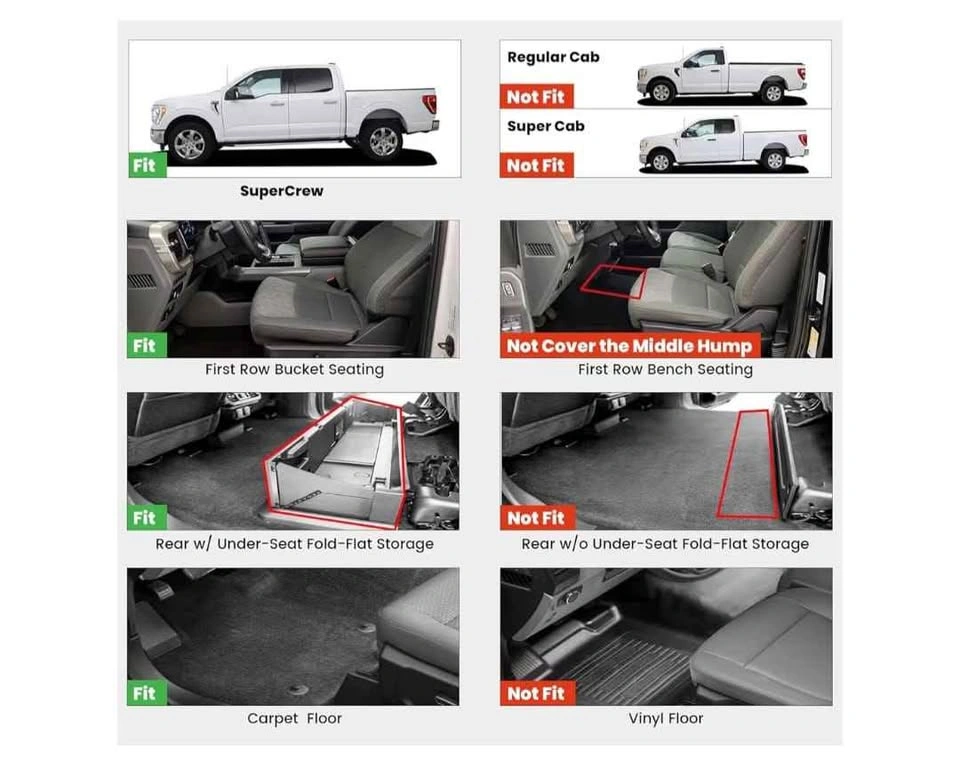 Fit
SuperCrew

Regular Cab
Not Fit
Super Cab
Not Fit

Fit
First Row Bucket Seating

Not Cover the Middle Hump
First Row Bench Seating

Fit
Rear w/ Under-Seat Fold-Flat Storage

Not Fit
Rear w/o Under-Seat Fold-Flat Storage

Fit
Carpet Floor

Not Fit
Vinyl Floor