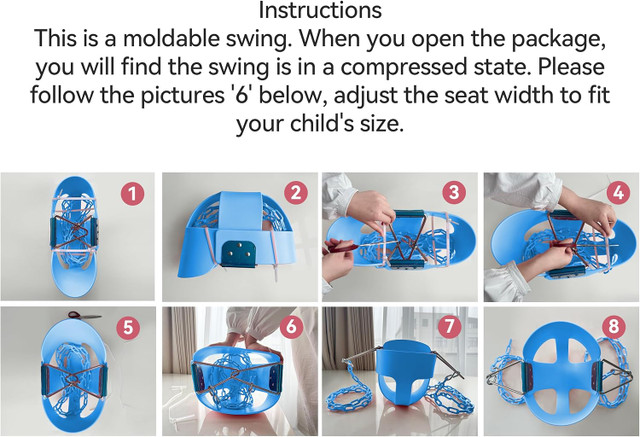 Instructions
This is a moldable swing. When you open the package, you will find the swing is in a compressed state. Please follow the pictures '6' below, adjust the seat width to fit your child's size.

1
2
3
4
5
6
7
8