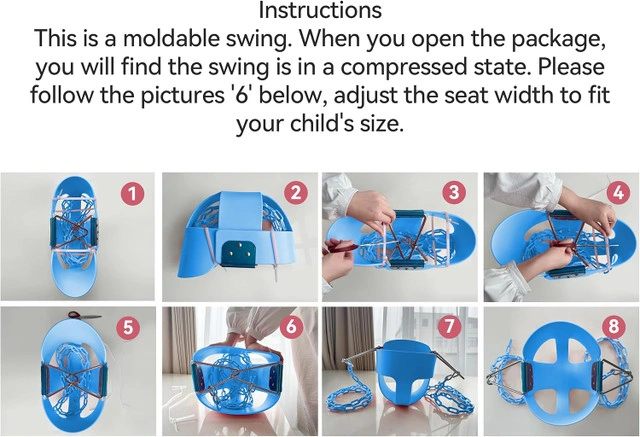 Instructions
This is a moldable swing. When you open the package, you will find the swing is in a compressed state. Please follow the pictures '6' below, adjust the seat width to fit your child's size.

1
2
3
4
5
6
7
8