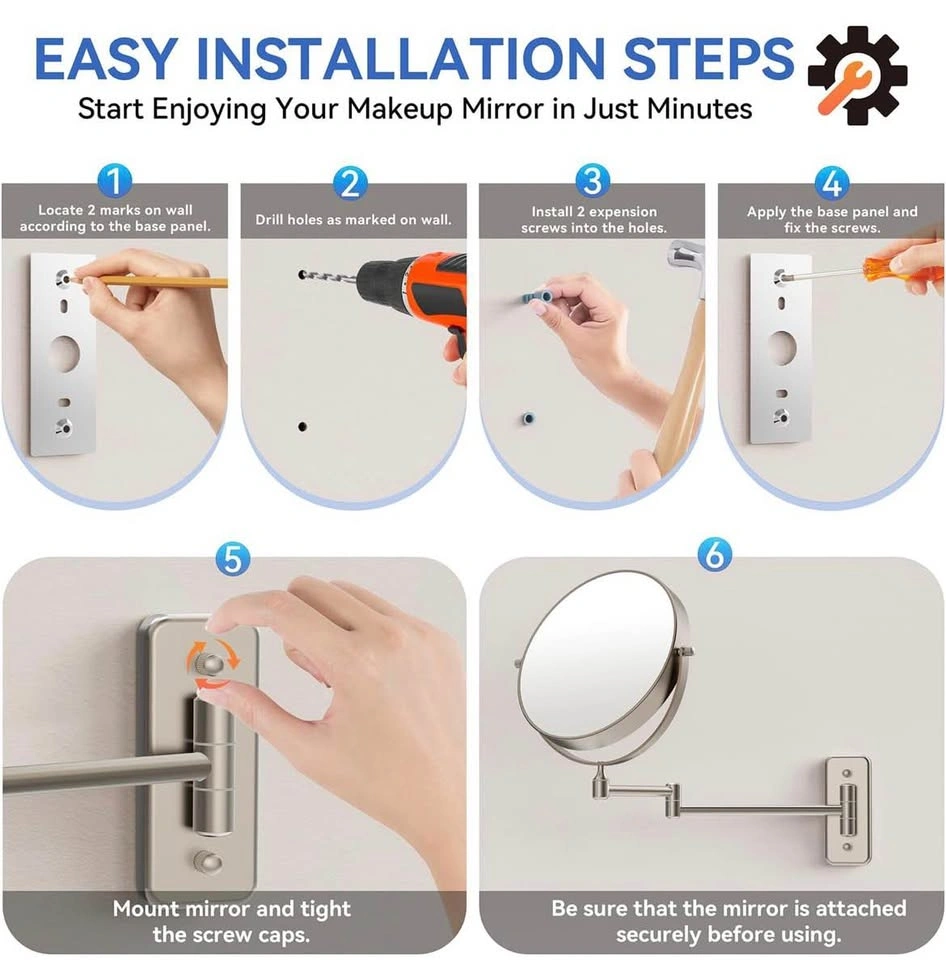 EASY INSTALLATION STEPS

Start Enjoying Your Makeup Mirror in Just Minutes

1

Locate 2 marks on wall according to the base panel.

2

Drill holes as marked on wall.

3

Install 2 expension screws into the holes.

4

Apply the base panel and fix the screws.

5

Mount mirror and tight the screw caps.

6

Be sure that the mirror is attached securely before using.