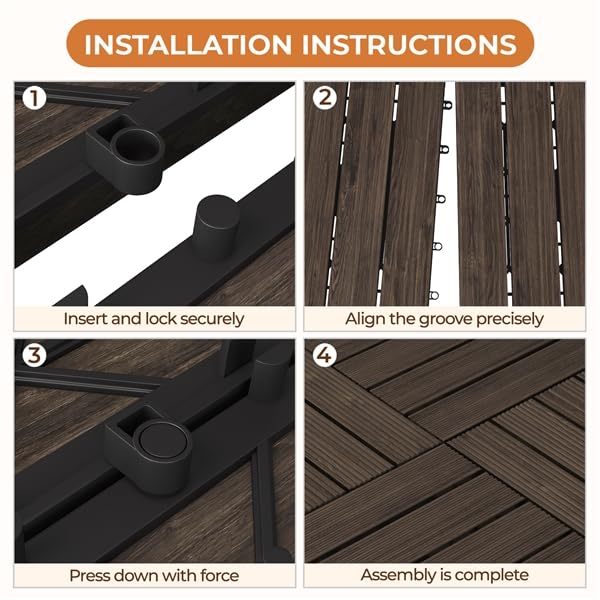 INSTALLATION INSTRUCTIONS

1

Insert and lock securely

2

Align the groove precisely

3

Press down with force

4

Assembly is complete