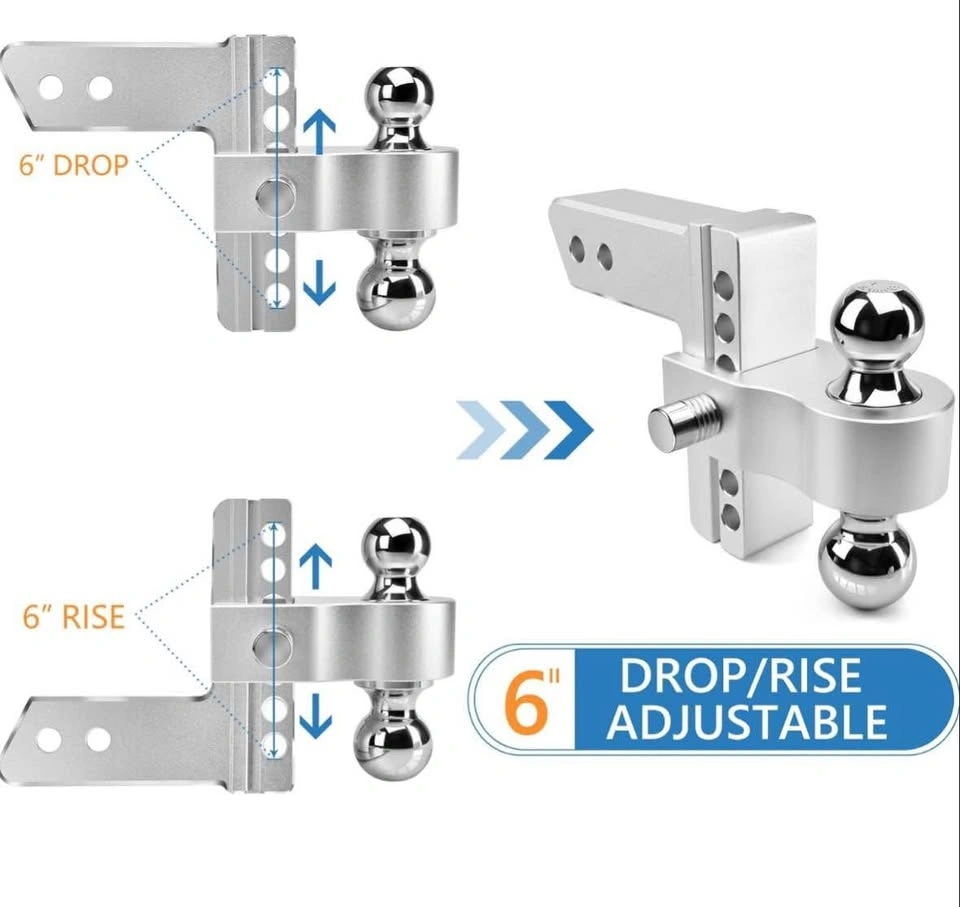 6" DROP

6" RISE

6" DROP/RISE ADJUSTABLE