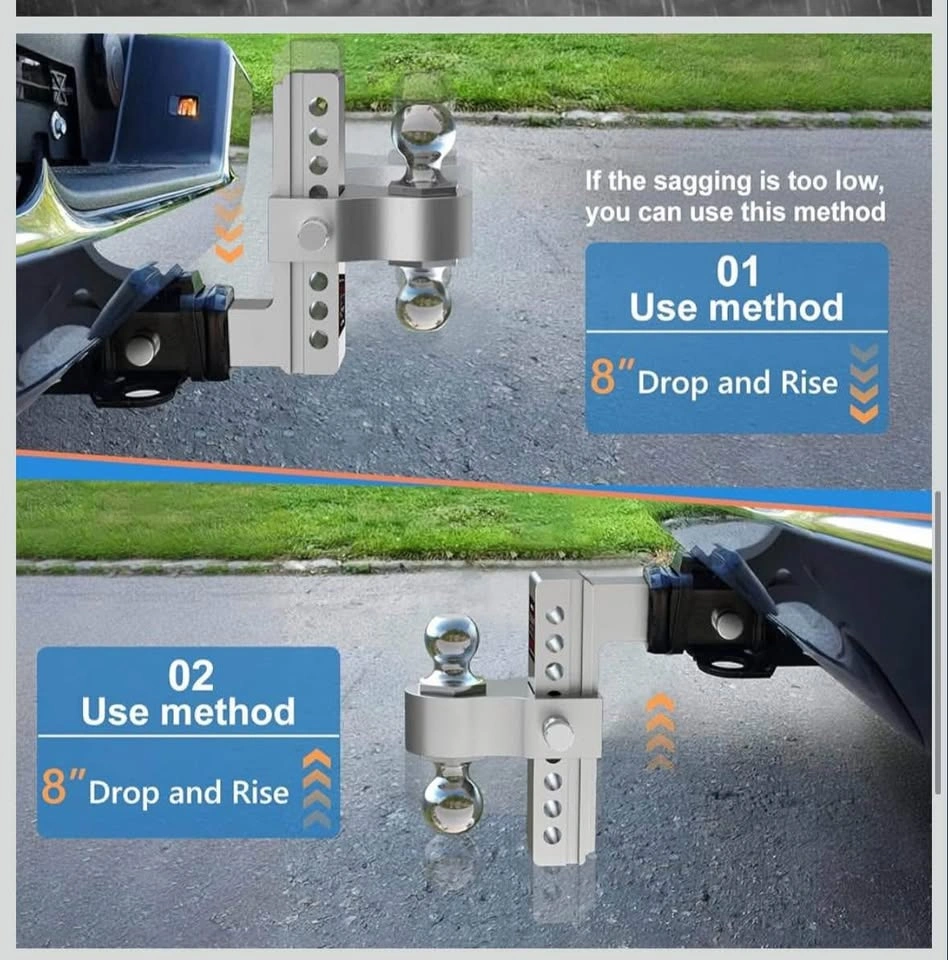 If the sagging is too low, you can use this method

01
Use method

8" Drop and Rise

02
Use method

8" Drop and Rise