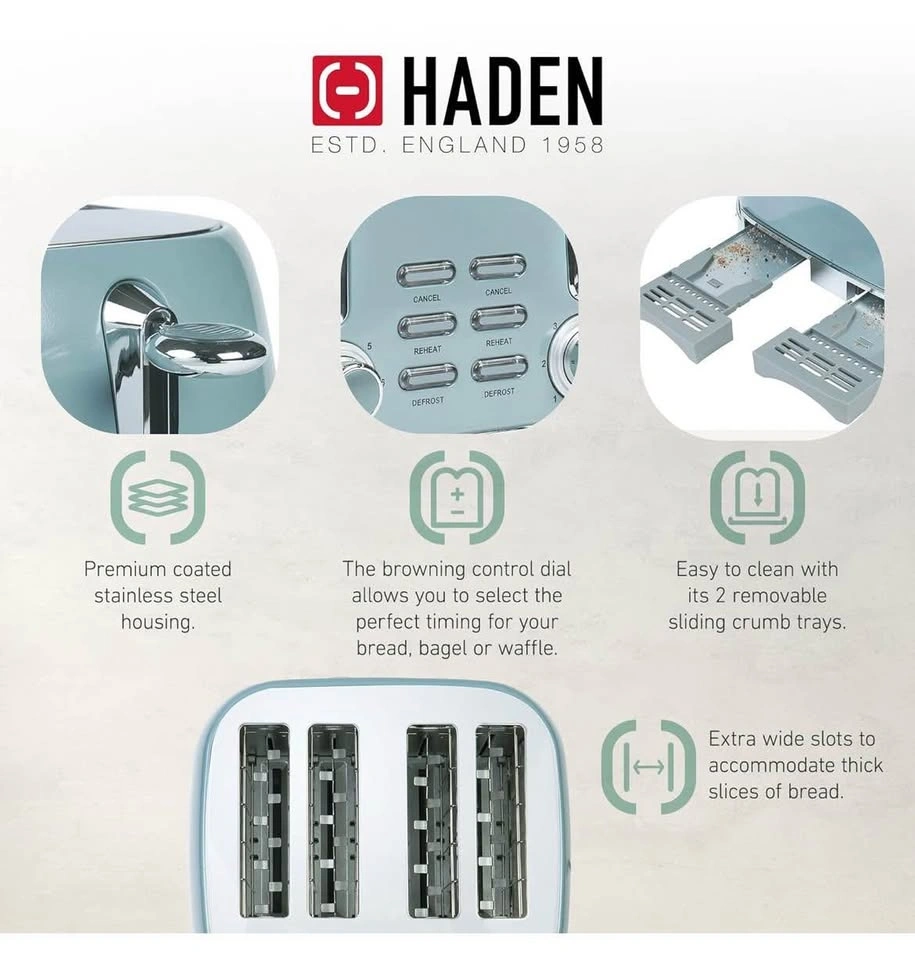 HADEN
ESTD. ENGLAND 1958

CANCEL
CANCEL
REHEAT
REHEAT
DEFROST
DEFROST
5
3
2
1

Premium coated stainless steel housing.

The browning control dial allows you to select the perfect timing for your bread, bagel or waffle.

Easy to clean with its 2 removable sliding crumb trays.

Extra wide slots to accommodate thick slices of bread.