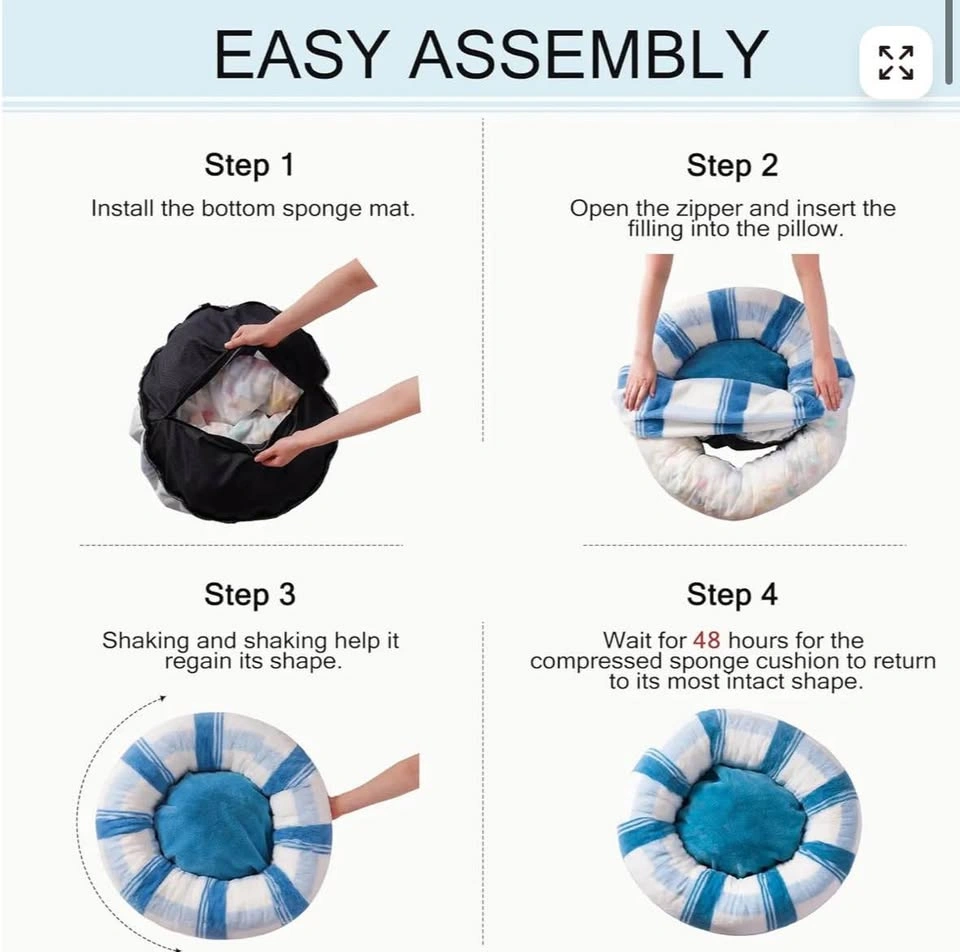 EASY ASSEMBLY

Step 1

Install the bottom sponge mat.

Step 2

Open the zipper and insert the filling into the pillow.

Step 3

Shaking and shaking help it regain its shape.

Step 4

Wait for 48 hours for the compressed sponge cushion to return to its most intact shape.