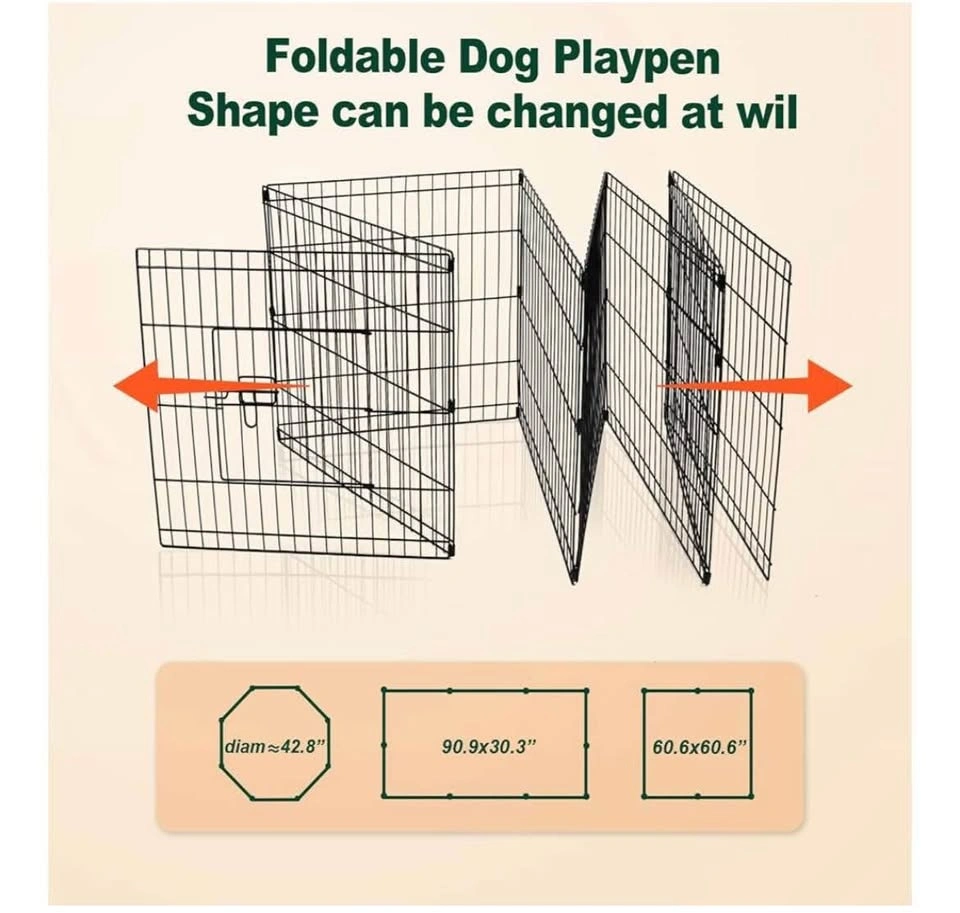 Foldable Dog Playpen
Shape can be changed at wil

diam≈42.8"

90.9x30.3"

60.6x60.6"