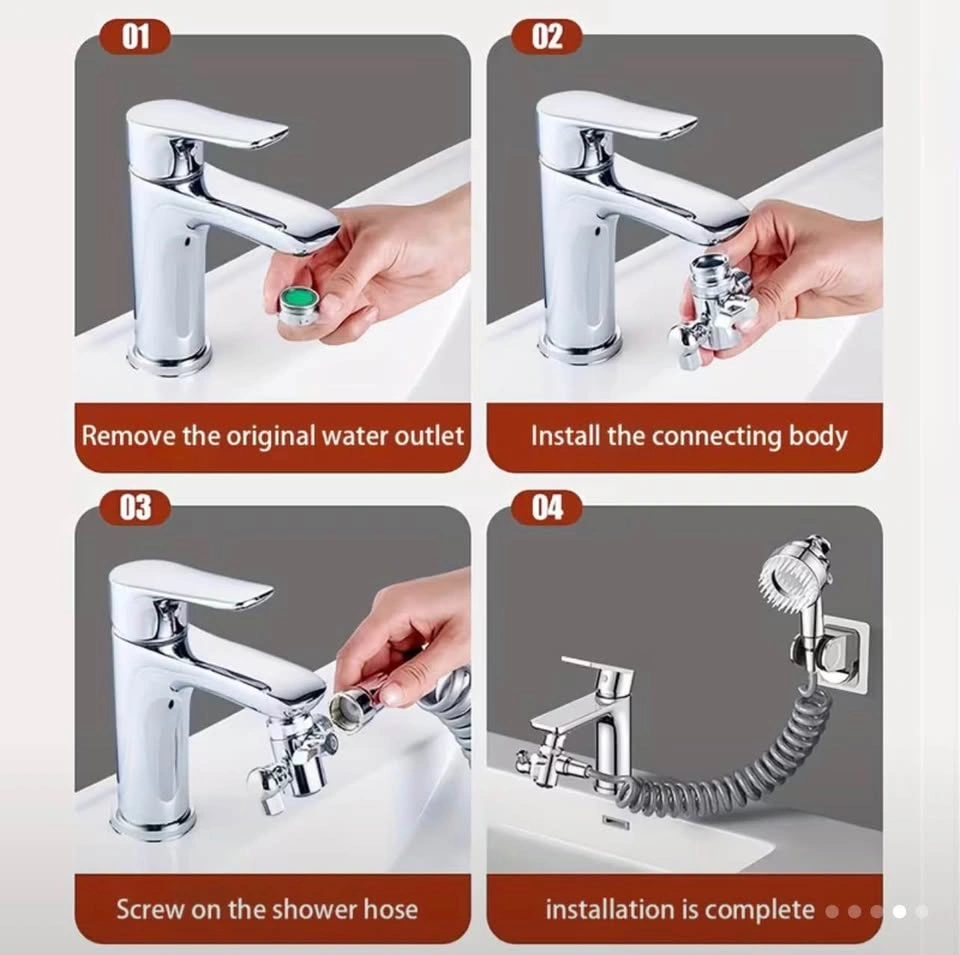 01

Remove the original water outlet

02

Install the connecting body

03

Screw on the shower hose

04

installation is complete