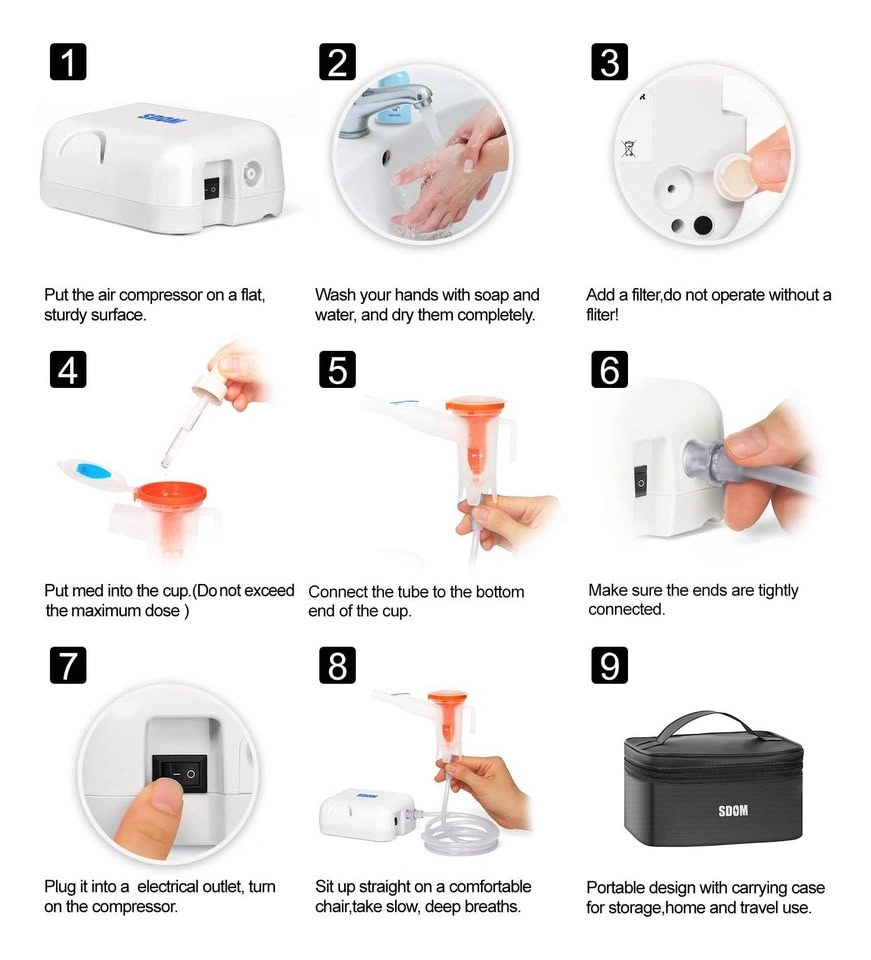 1

SDOM

Put the air compressor on a flat, sturdy surface.

2

Wash your hands with soap and water, and dry them completely.

3

Add a filter,do not operate without a fliter!

4

Put med into the cup.(Do not exceed the maximum dose )

5

Connect the tube to the bottom end of the cup.

6

Make sure the ends are tightly connected.

7

Plug it into a electrical outlet, turn on the compressor.

8

SDOM

Sit up straight on a comfortable chair,take slow, deep breaths.

9

SDOM

Portable design with carrying case for storage,home and travel use.