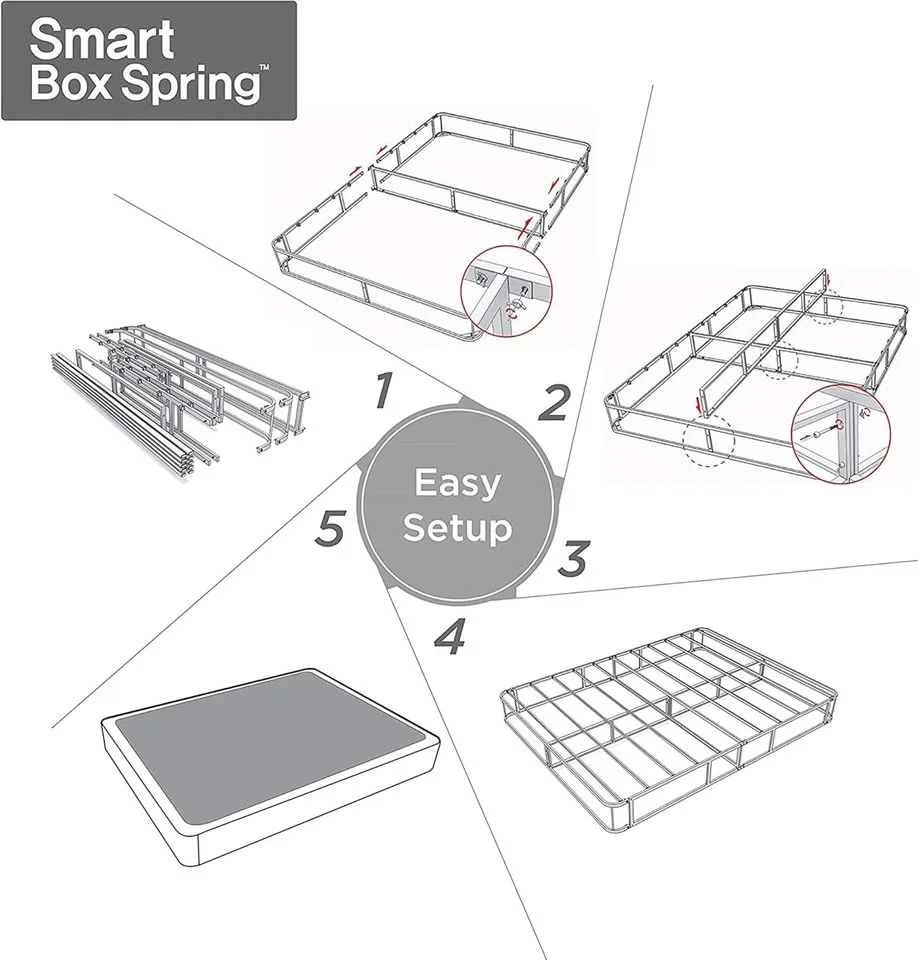 Smart Box Spring™

1

2

Easy Setup

5

3

4