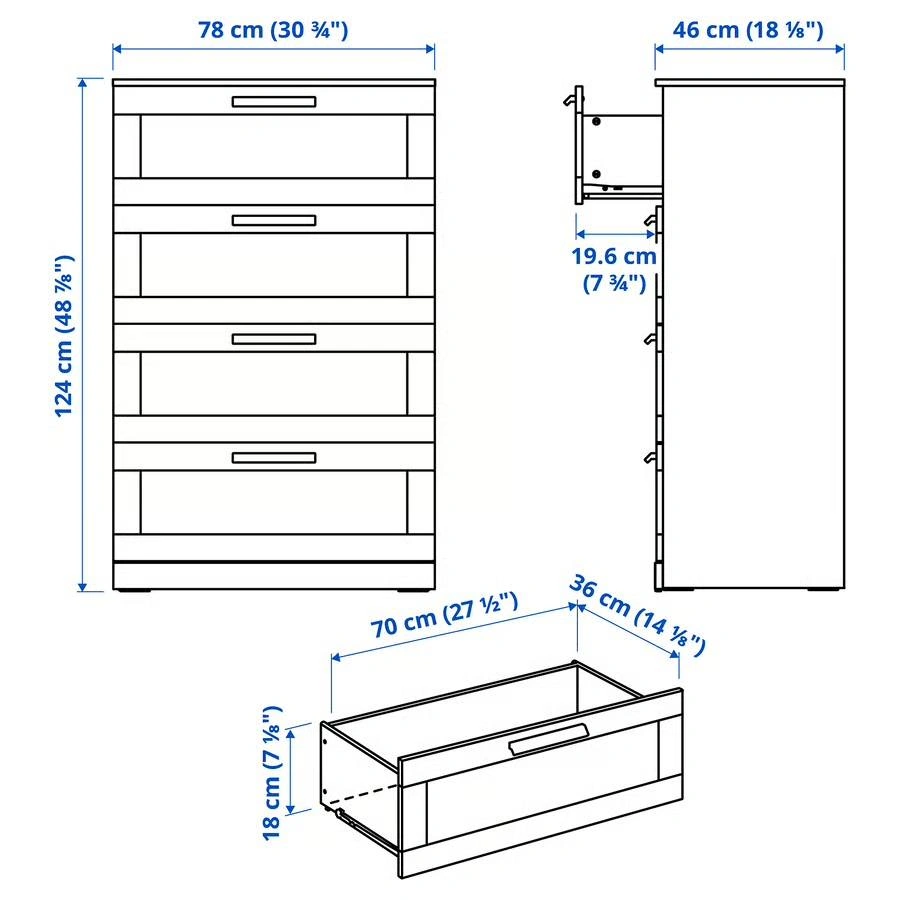 78 cm (30 ¾")

46 cm (18 ⅛")

124 cm (48 ⅞")

19.6 cm
(7 ¾")

70 cm (27 ½")

36 cm (14 ⅛")

18 cm (7 ⅛")