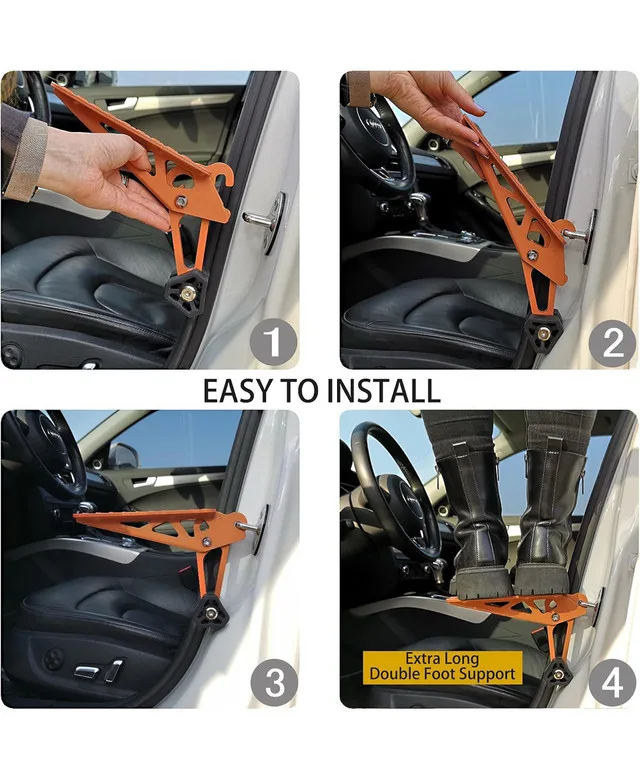 1

2

EASY TO INSTALL

3

Extra Long
Double Foot Support

4