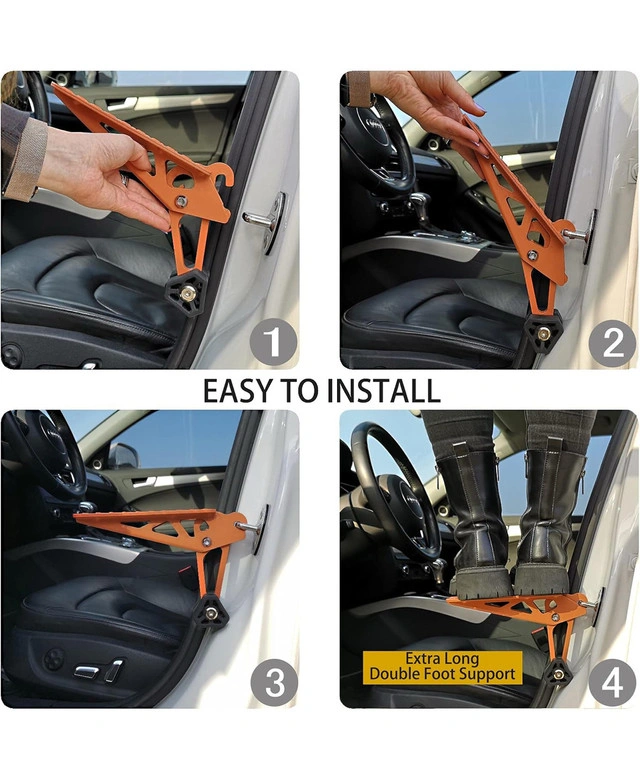 1

2

EASY TO INSTALL

3

Extra Long
Double Foot Support

4