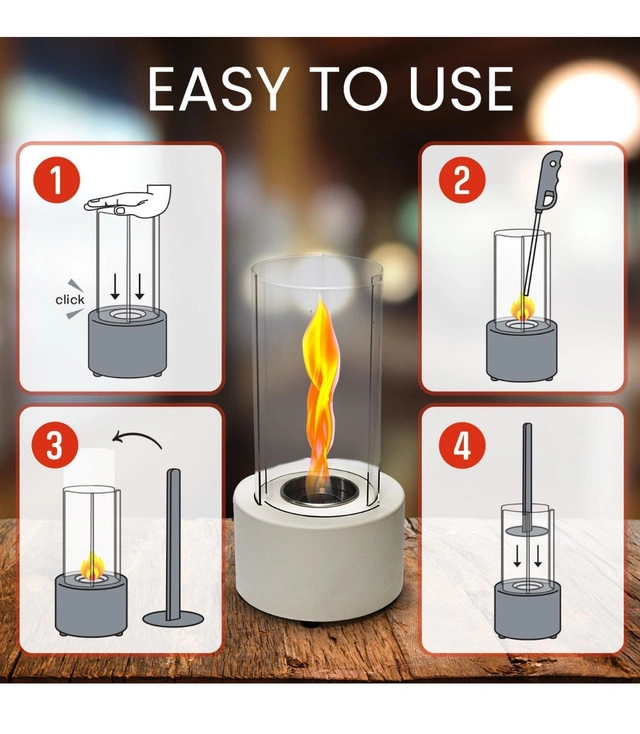 EASY TO USE

1

click

2

3

4