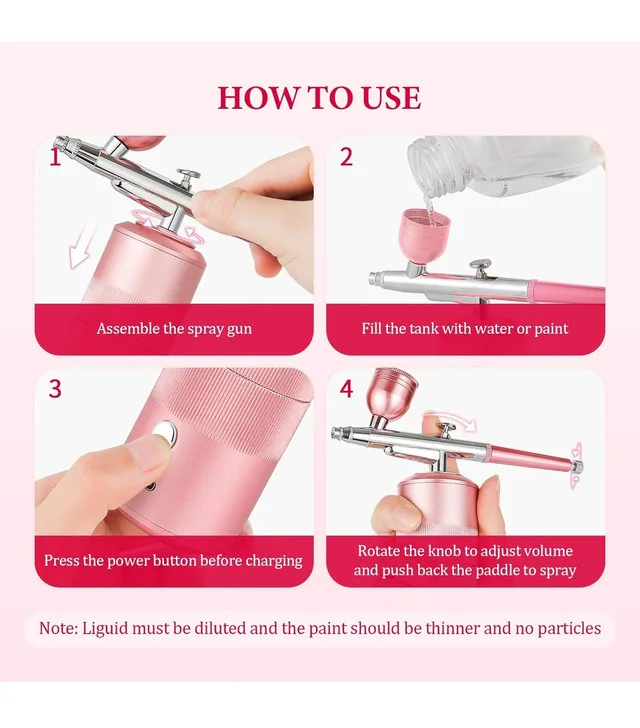 HOW TO USE

1

Assemble the spray gun

2

Fill the tank with water or paint

3

Press the power button before charging

4

Rotate the knob to adjust volume and push back the paddle to spray

Note: Liguid must be diluted and the paint should be thinner and no particles