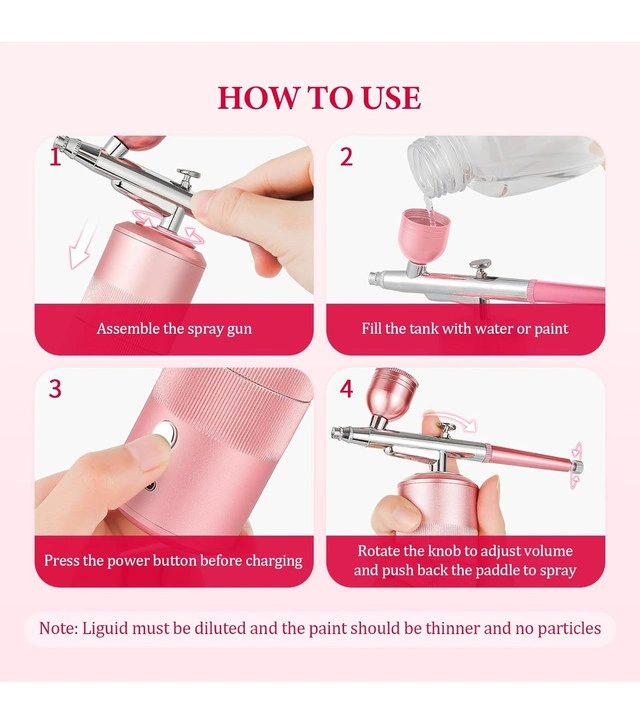 HOW TO USE

1

Assemble the spray gun

2

Fill the tank with water or paint

3

Press the power button before charging

4

Rotate the knob to adjust volume and push back the paddle to spray

Note: Liguid must be diluted and the paint should be thinner and no particles