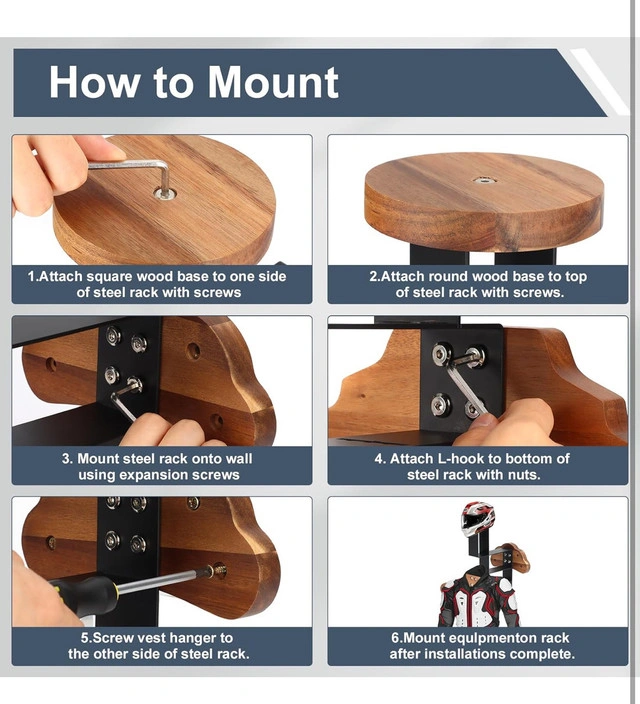 How to Mount

1.Attach square wood base to one side of steel rack with screws

2.Attach round wood base to top of steel rack with screws.

3. Mount steel rack onto wall using expansion screws

4. Attach L-hook to bottom of steel rack with nuts.

5.Screw vest hanger to the other side of steel rack.

6.Mount equlpmenton rack after installations complete.