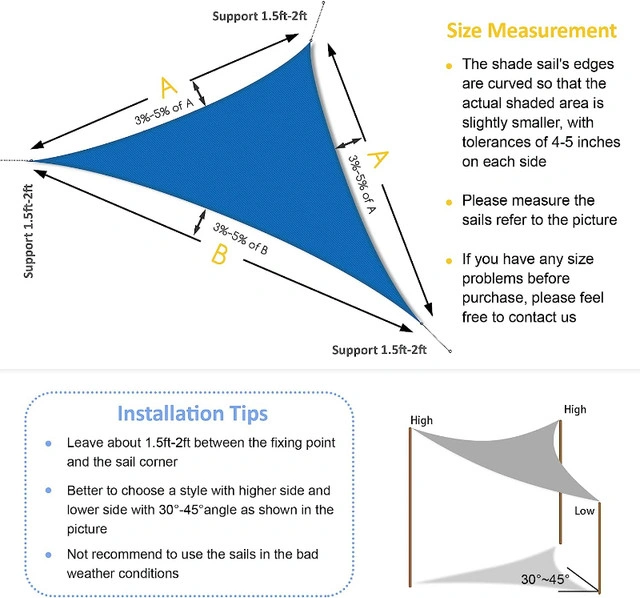 Support 1.5ft-2ft

A

3%-5% of A

A

3%-5% of A

Support 1.5ft-2ft

3%-5% of B

B

Support 1.5ft-2ft

Size Measurement

- The shade sail's edges are curved so that the actual shaded area is slightly smaller, with tolerances of 4-5 inches on each side
- Please measure the sails refer to the picture
- If you have any size problems before purchase, please feel free to contact us

Installation Tips

- Leave about 1.5ft-2ft between the fixing point and the sail corner
- Better to choose a style with higher side and lower side with 30°-45°angle as shown in the picture
- Not recommend to use the sails in the bad weather conditions

High

High

Low

30°~45°