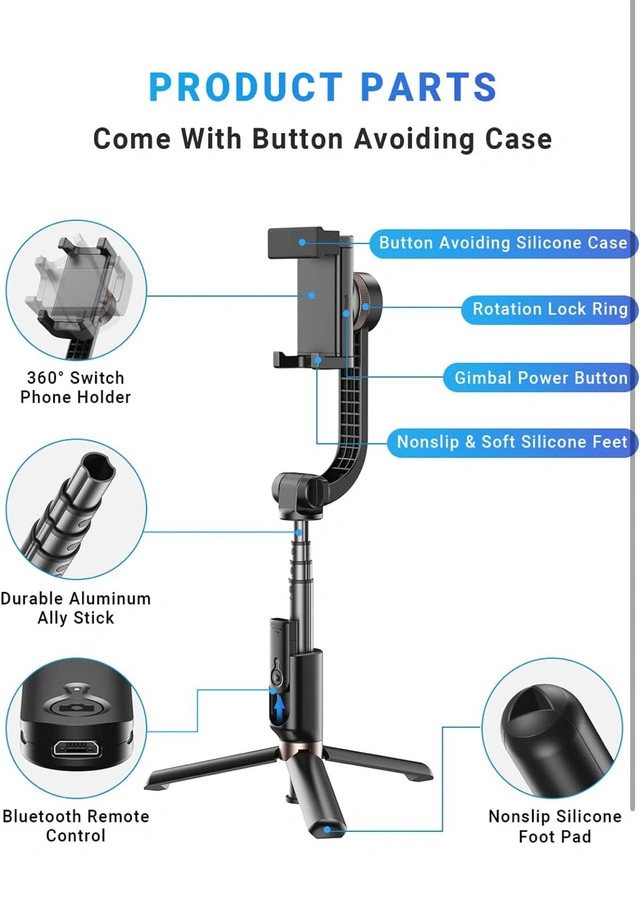 PRODUCT PARTS

Come With Button Avoiding Case

Button Avoiding Silicone Case

Rotation Lock Ring

Gimbal Power Button

Nonslip & Soft Silicone Feet

360° Switch Phone Holder

Durable Aluminum Ally Stick

Bluetooth Remote Control

Nonslip Silicone Foot Pad