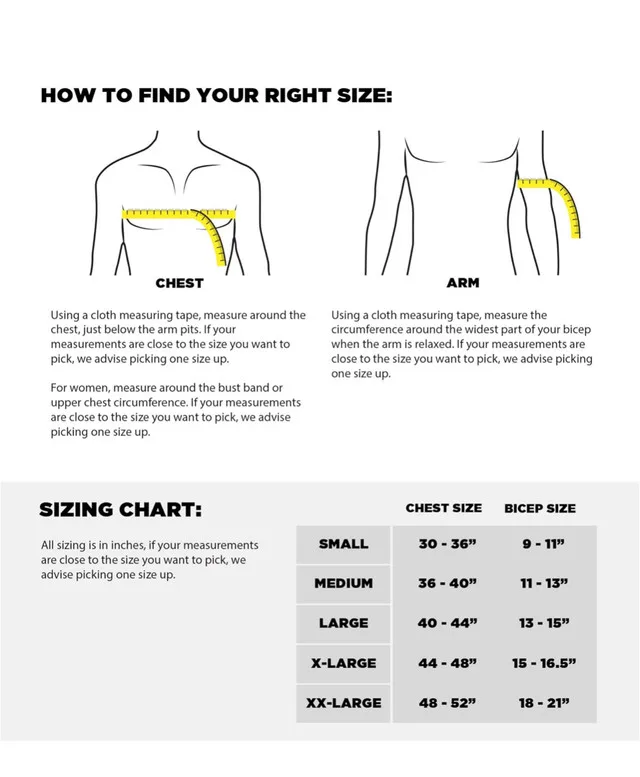 HOW TO FIND YOUR RIGHT SIZE:

CHEST

Using a cloth measuring tape, measure around the chest, just below the arm pits. If your measurements are close to the size you want to pick, we advise picking one size up.

For women, measure around the bust band or upper chest circumference. If your measurements are close to the size you want to pick, we advise picking one size up.

ARM

Using a cloth measuring tape, measure the circumference around the widest part of your bicep when the arm is relaxed. If your measurements are close to the size you want to pick, we advise picking one size up.

SIZING CHART:

All sizing is in inches, if your measurements are close to the size you want to pick, we advise picking one size up.

| | CHEST SIZE | BICEP SIZE |
|---|---|---|
| SMALL | 30 - 36” | 9 - 11” |
| MEDIUM | 36 - 40” | 11 - 13” |
| LARGE | 40 - 44” | 13 - 15” |
| X-LARGE | 44 - 48” | 15 - 16.5” |
| XX-LARGE | 48 - 52” | 18 - 21” |