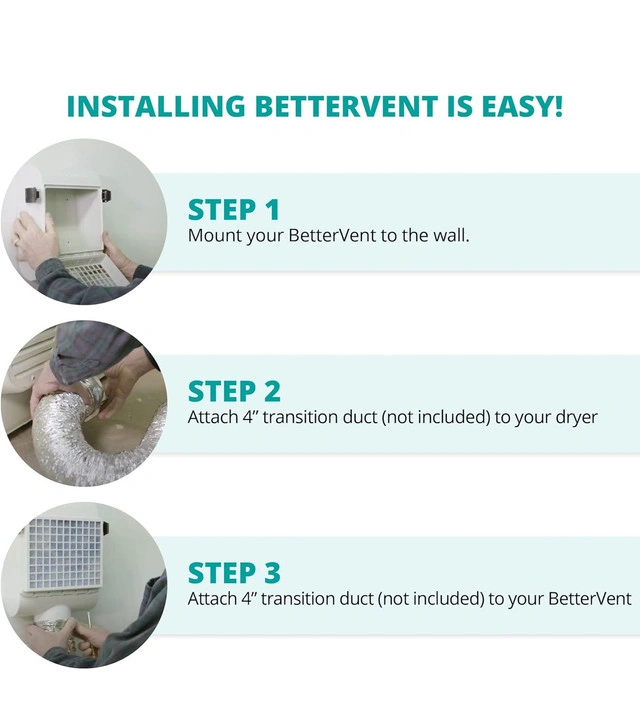 INSTALLING BETTERVENT IS EASY!

STEP 1
Mount your BetterVent to the wall.

STEP 2
Attach 4" transition duct (not included) to your dryer

STEP 3
Attach 4" transition duct (not included) to your BetterVent