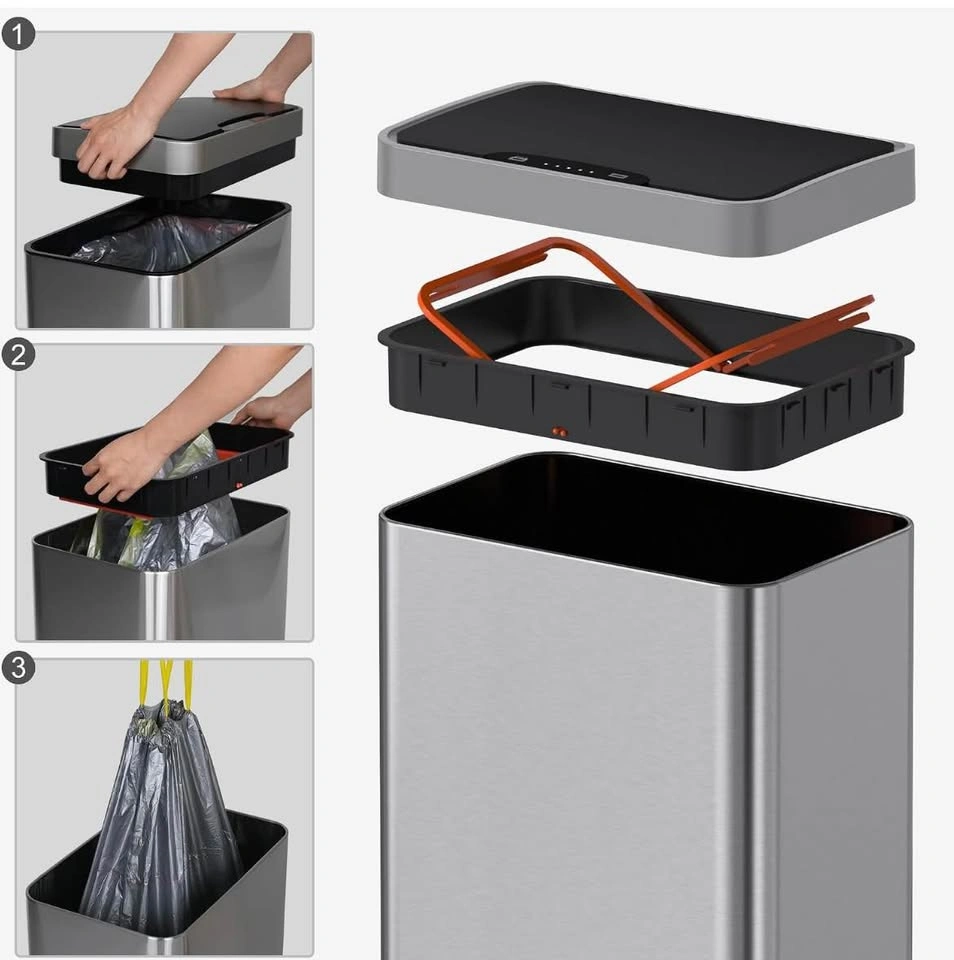 1

2

3