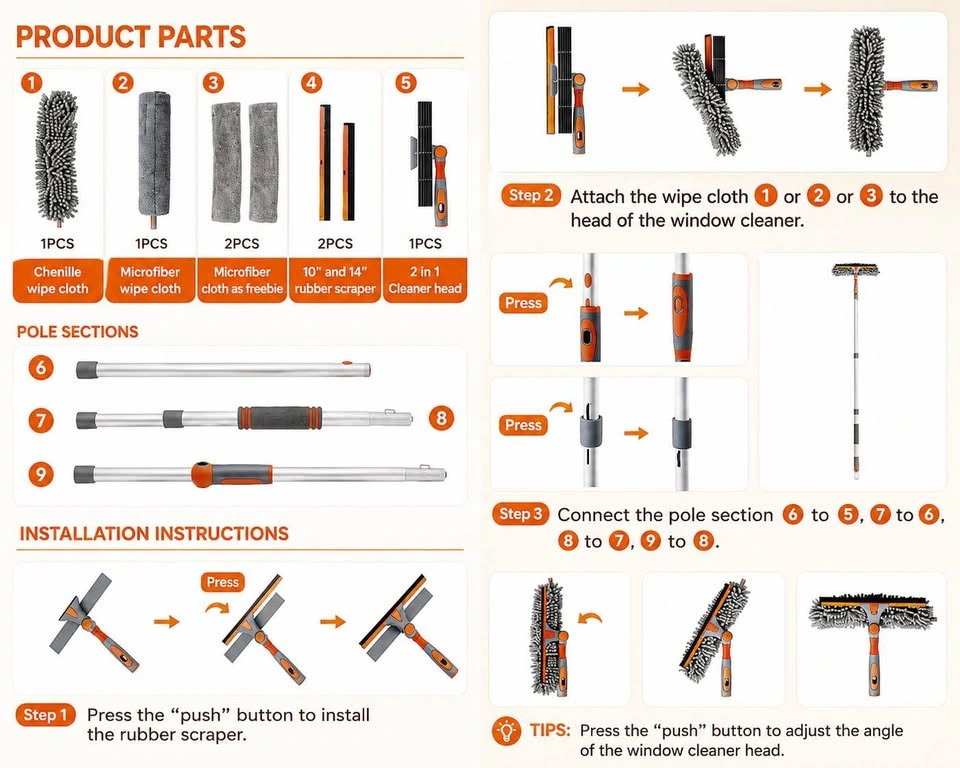 PRODUCT PARTS

1
1PCS
Chenille wipe cloth

2
1PCS
Microfiber wipe cloth

3
2PCS
Microfiber cloth as freebie

4
2PCS
10" and 14" rubber scraper

5
1PCS
2 in 1 Cleaner head

POLE SECTIONS

6

7

8

9

INSTALLATION INSTRUCTIONS

Press

Step 1 Press the "push" button to install the rubber scraper.

Step 2 Attach the wipe cloth 1 or 2 or 3 to the head of the window cleaner.

Press

Press

Step 3 Connect the pole section 6 to 5, 7 to 6, 8 to 7, 9 to 8.

TIPS: Press the "push" button to adjust the angle of the window cleaner head.