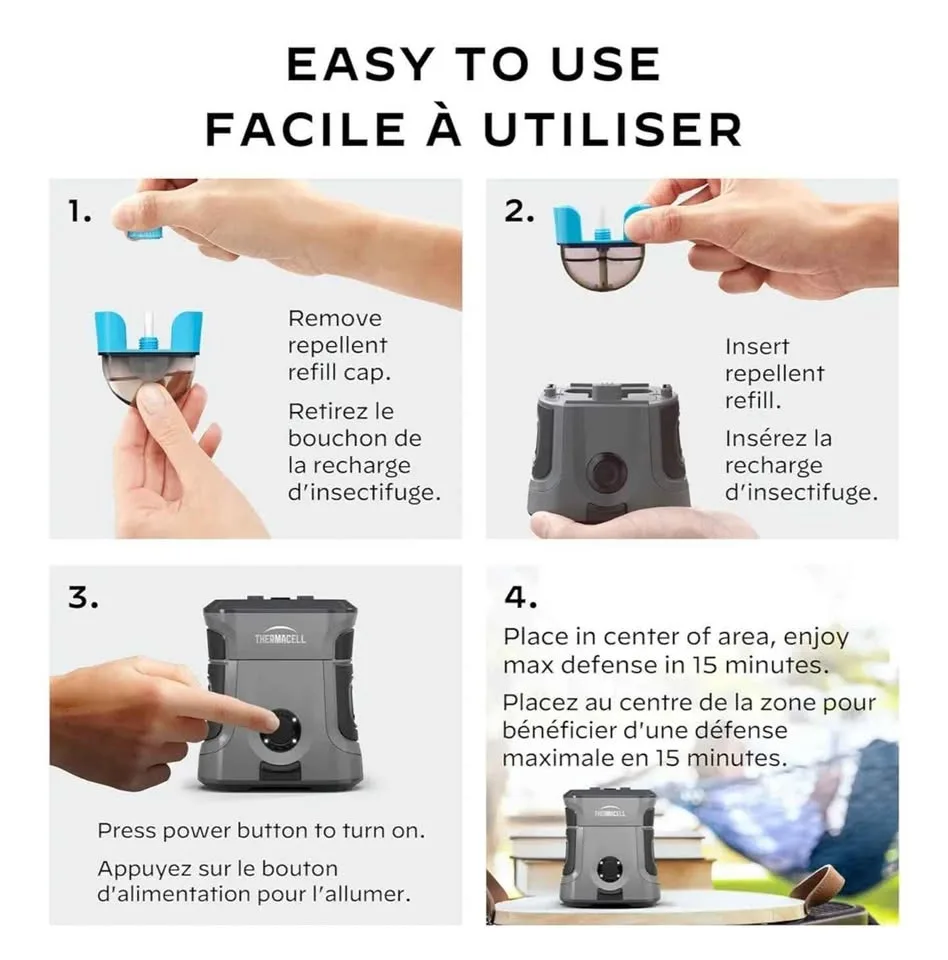 EASY TO USE
FACILE À UTILISER

1.

Remove repellent refill cap.

Retirez le bouchon de la recharge d'insectifuge.

2.

Insert repellent refill.

Insérez la recharge d'insectifuge.

3.

THERMACELL

Press power button to turn on.

Appuyez sur le bouton d'alimentation pour l'allumer.

4.

Place in center of area, enjoy max defense in 15 minutes.

Placez au centre de la zone pour bénéficier d'une défense maximale en 15 minutes.

THERMACELL