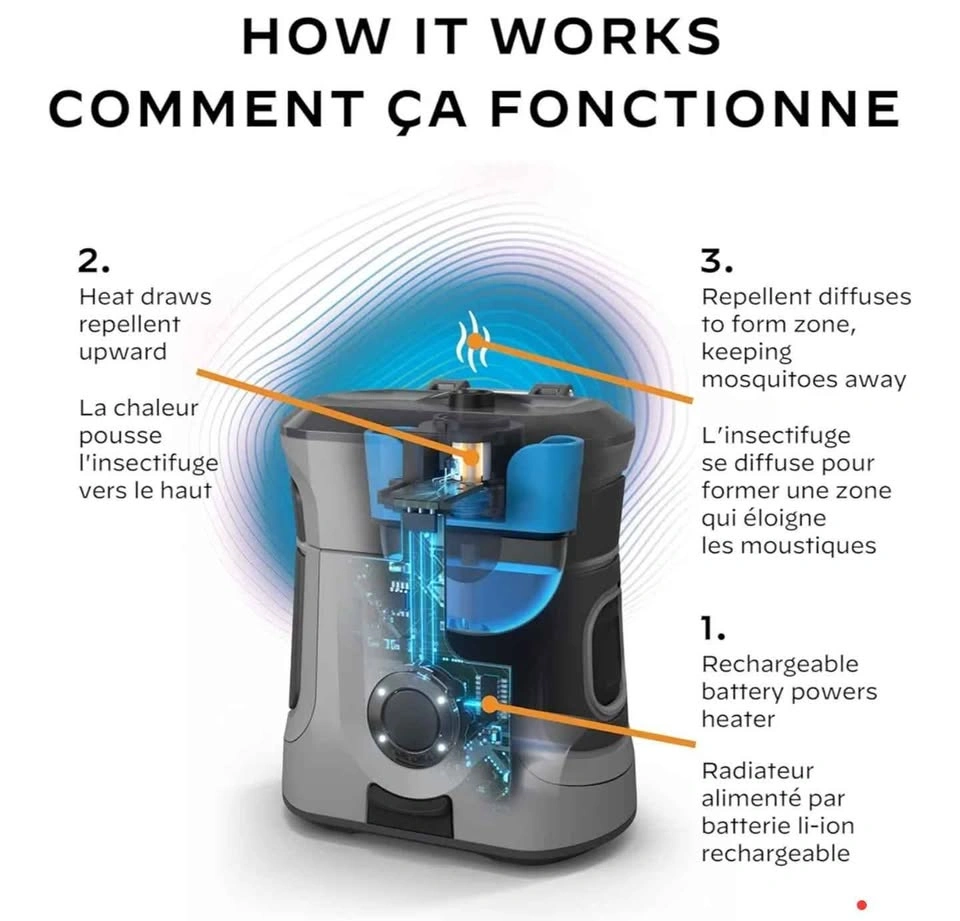 HOW IT WORKS
COMMENT ÇA FONCTIONNE

2.
Heat draws repellent upward

La chaleur pousse l'insectifuge vers le haut

3.
Repellent diffuses to form zone, keeping mosquitoes away

L'insectifuge se diffuse pour former une zone qui éloigne les moustiques

1.
Rechargeable battery powers heater

Radiateur alimenté par batterie li-ion rechargeable