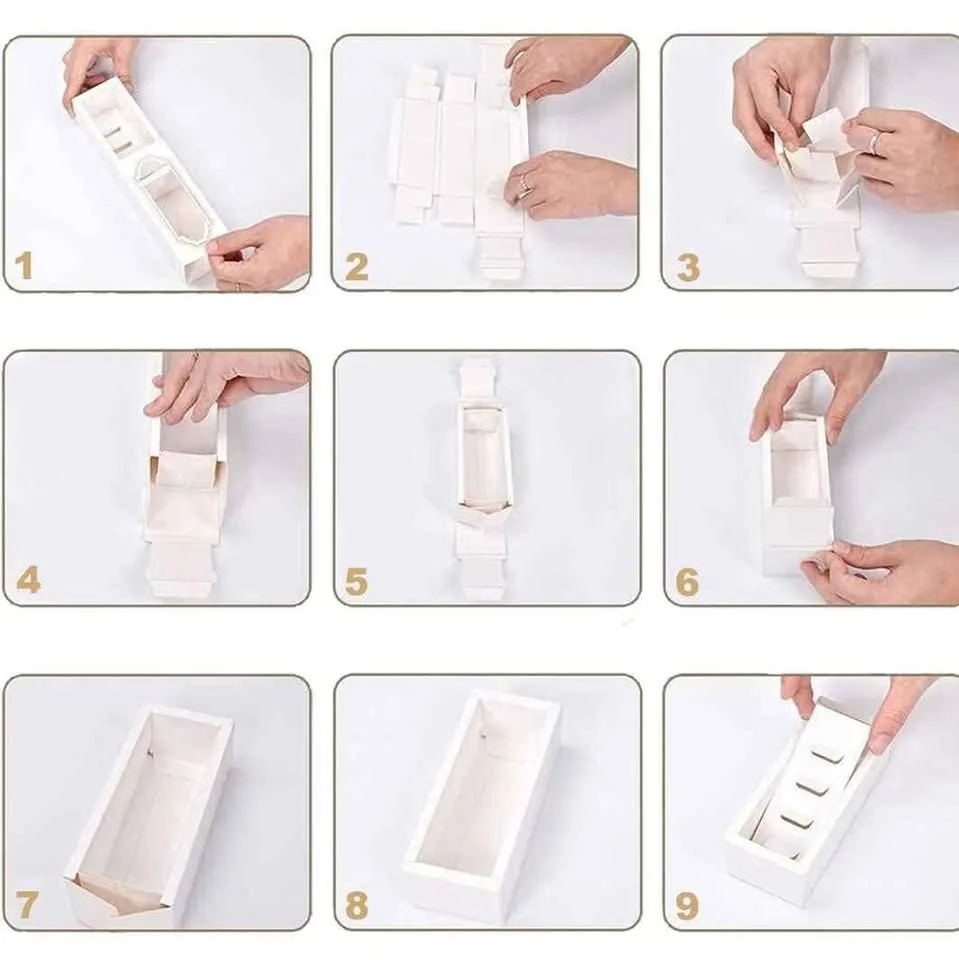 1

2

3

4

5

6

7

8

9