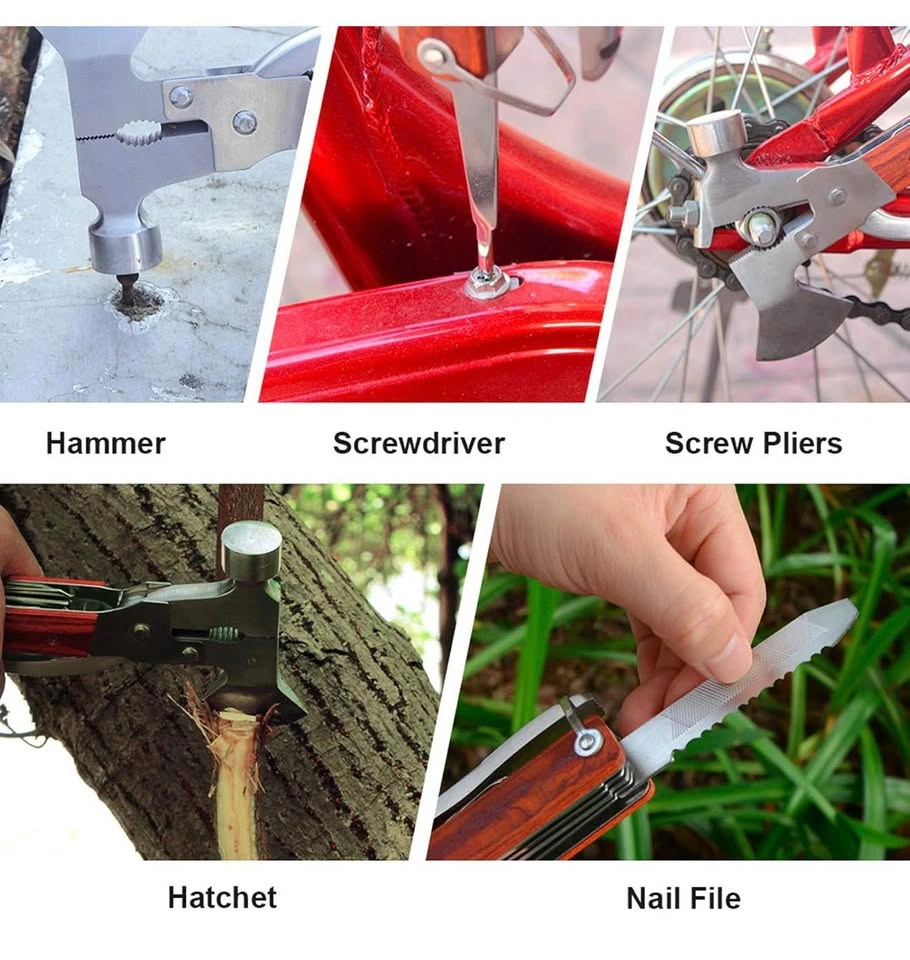 Hammer

Screwdriver

Screw Pliers

Hatchet

Nail File