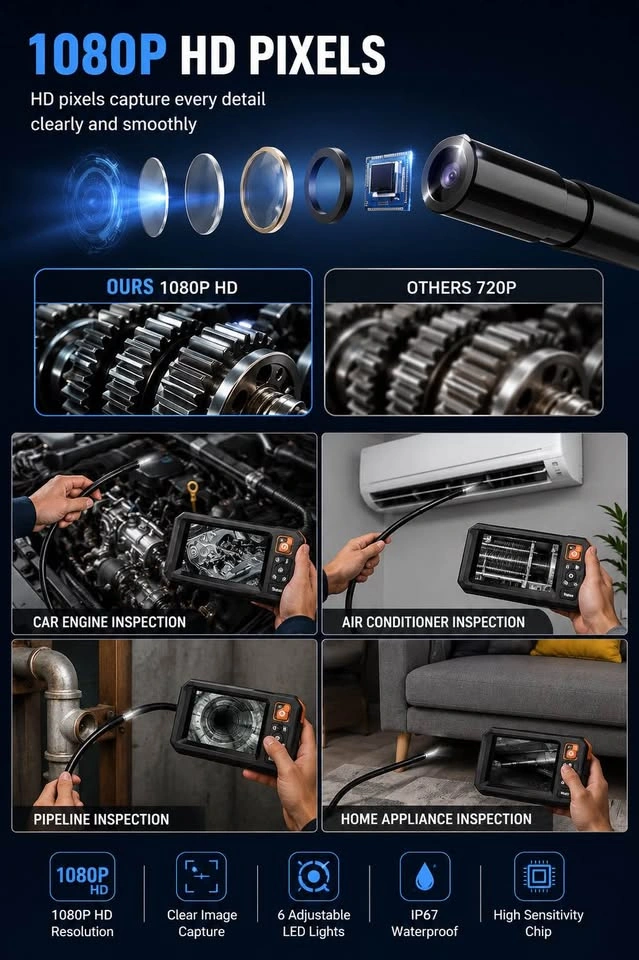 1080P HD PIXELS

HD pixels capture every detail clearly and smoothly

OURS 1080P HD

OTHERS 720P

CAR ENGINE INSPECTION

AIR CONDITIONER INSPECTION

PIPELINE INSPECTION

HOME APPLIANCE INSPECTION

1080P HD

1080P HD Resolution

Clear Image Capture

6 Adjustable LED Lights

IP67 Waterproof

High Sensitivity Chip