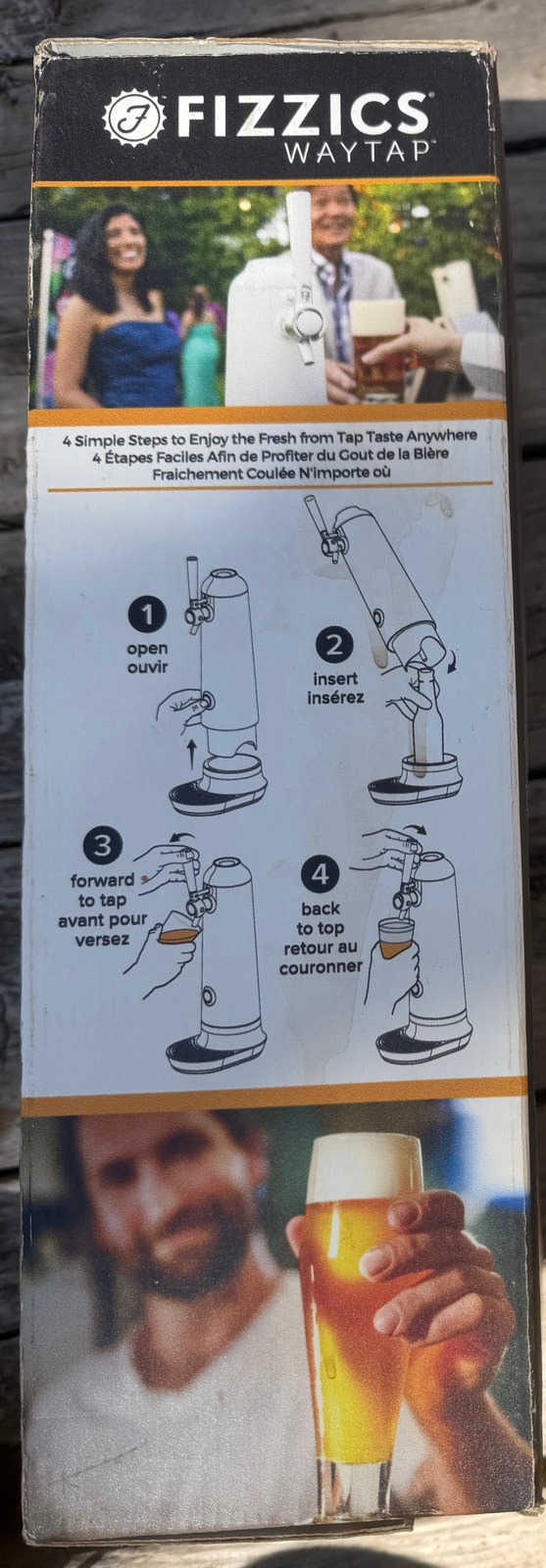 FIZZICS
WAYTAP

4 Simple Steps to Enjoy the Fresh from Tap Taste Anywhere
4 Étapes Faciles Afin de Profiter du Gout de la Bière Fraichement Coulée N'importe où

1
open
ouvir

2
insert
insérez

3
forward to tap
avant pour versez

4
back to top
retour au couronner