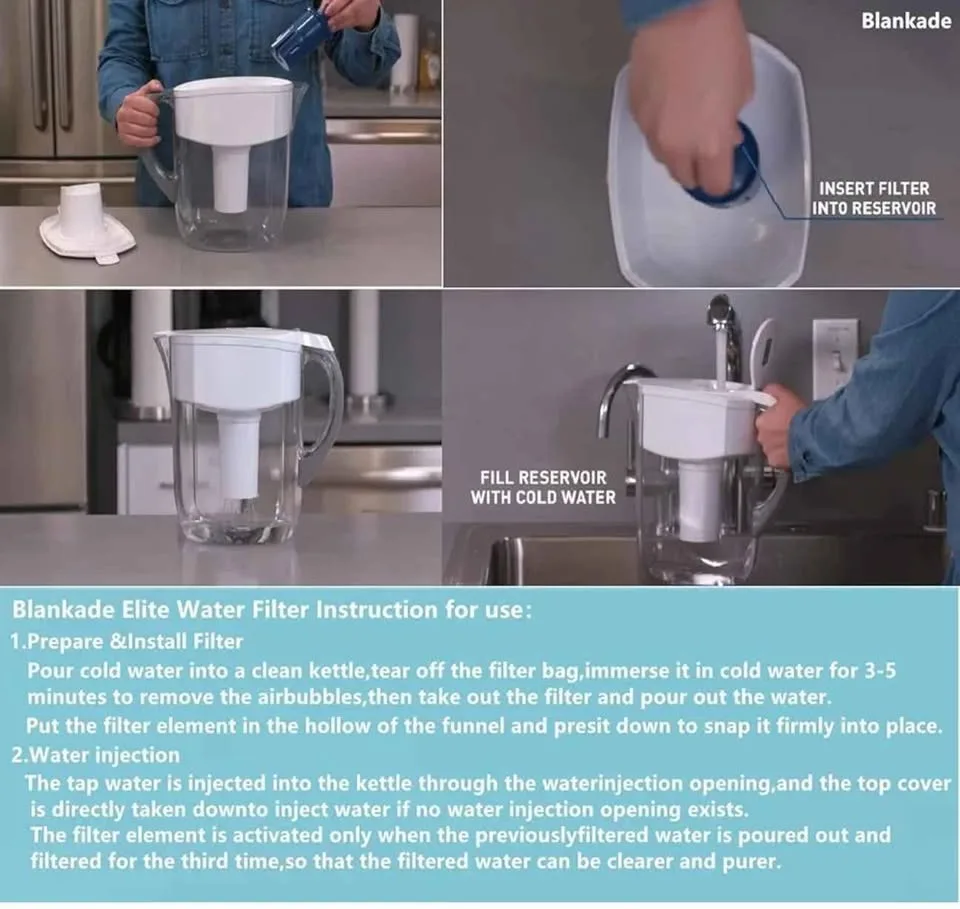 Blankade

INSERT FILTER INTO RESERVOIR

FILL RESERVOIR WITH COLD WATER

Blankade Elite Water Filter Instruction for use:

1.Prepare &Install Filter

Pour cold water into a clean kettle,tear off the filter bag,immerse it in cold water for 3-5 minutes to remove the airbubbles,then take out the filter and pour out the water.

Put the filter element in the hollow of the funnel and presit down to snap it firmly into place.

2.Water injection

The tap water is injected into the kettle through the waterinjection opening,and the top cover is directly taken downto inject water if no water injection opening exists.

The filter element is activated only when the previouslyfiltered water is poured out and filtered for the third time,so that the filtered water can be clearer and purer.